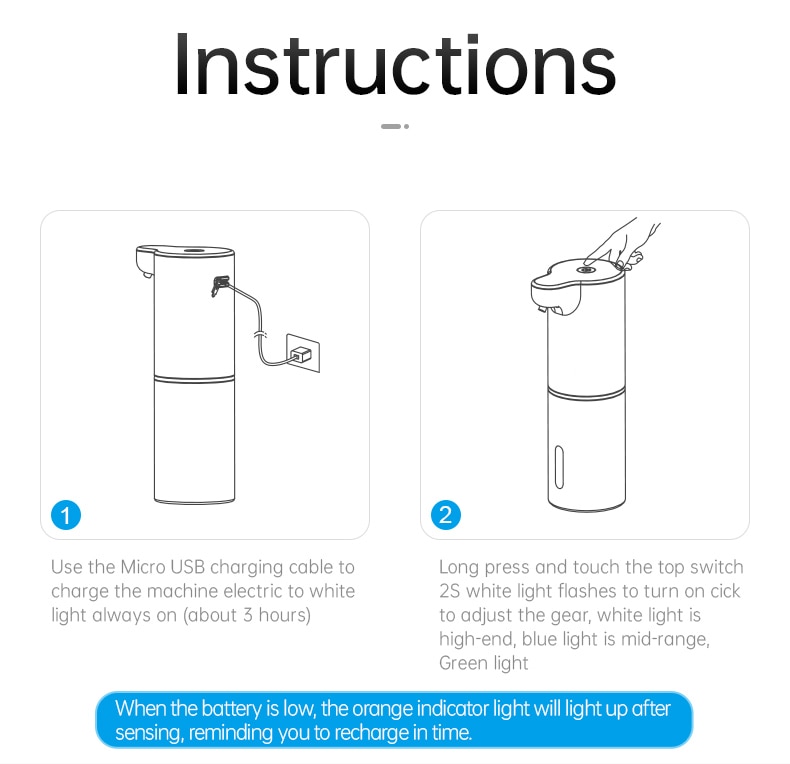 Instructions

1

Use the Micro USB charging cable to charge the machine electric to white light always on (about 3 hours)

2

Long press and touch the top switch 2S white light flashes to turn on cick to adjust the gear, white light is high-end, blue light is mid-range, Green light

When the battery is low, the orange indicator light will light up after sensing, reminding you to recharge in time.