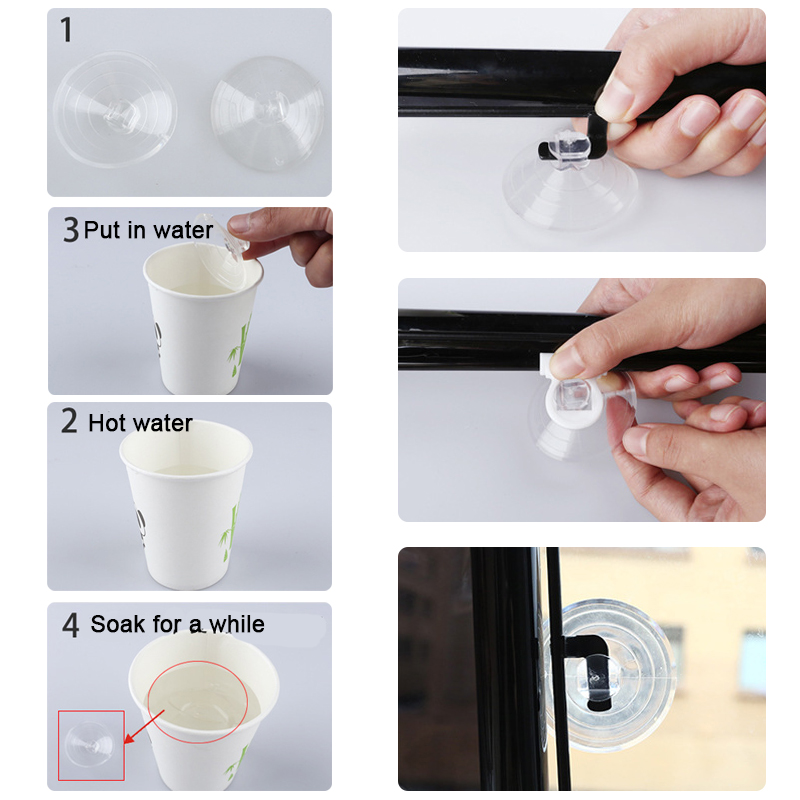 1

3 Put in water

2 Hot water

4 Soak for a while