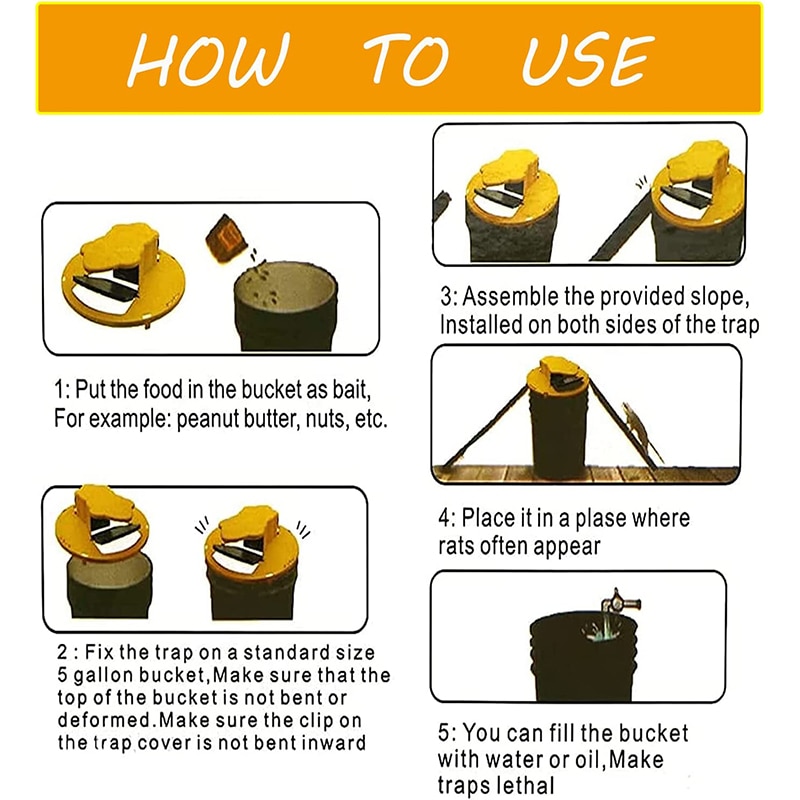 HOW TO USE

1: Put the food in the bucket as bait, For example: peanut butter, nuts, etc.

2 : Fix the trap on a standard size 5 gallon bucket,Make sure that the top of the bucket is not bent or deformed.Make sure the clip on the trap cover is not bent inward

3: Assemble the provided slope, Installed on both sides of the trap

4: Place it in a plase where rats often appear

5: You can fill the bucket with water or oil,Make traps lethal