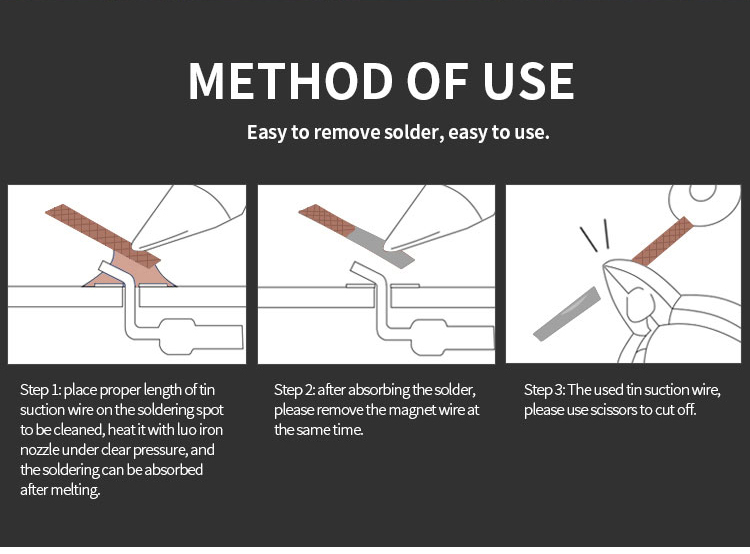 METHOD OF USE

Easy to remove solder, easy to use.

Step 1: place proper length of tin suction wire on the soldering spot to be cleaned, heat it with luo iron nozzle under clear pressure, and the soldering can be absorbed after melting.

Step 2: after absorbing the solder, please remove the magnet wire at the same time.

Step 3: The used tin suction wire, please use scissors to cut off.