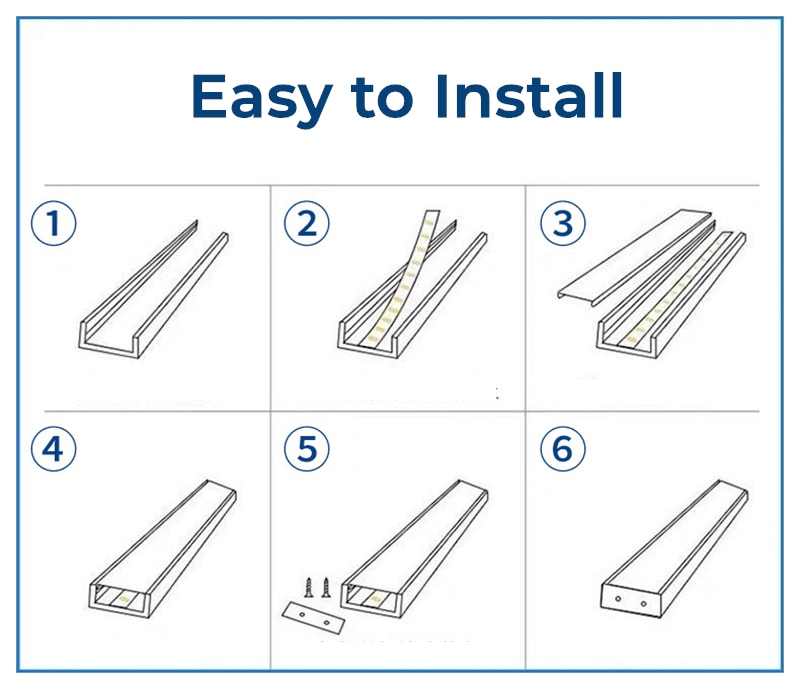 Easy to Install

1

2

3

4

5

6