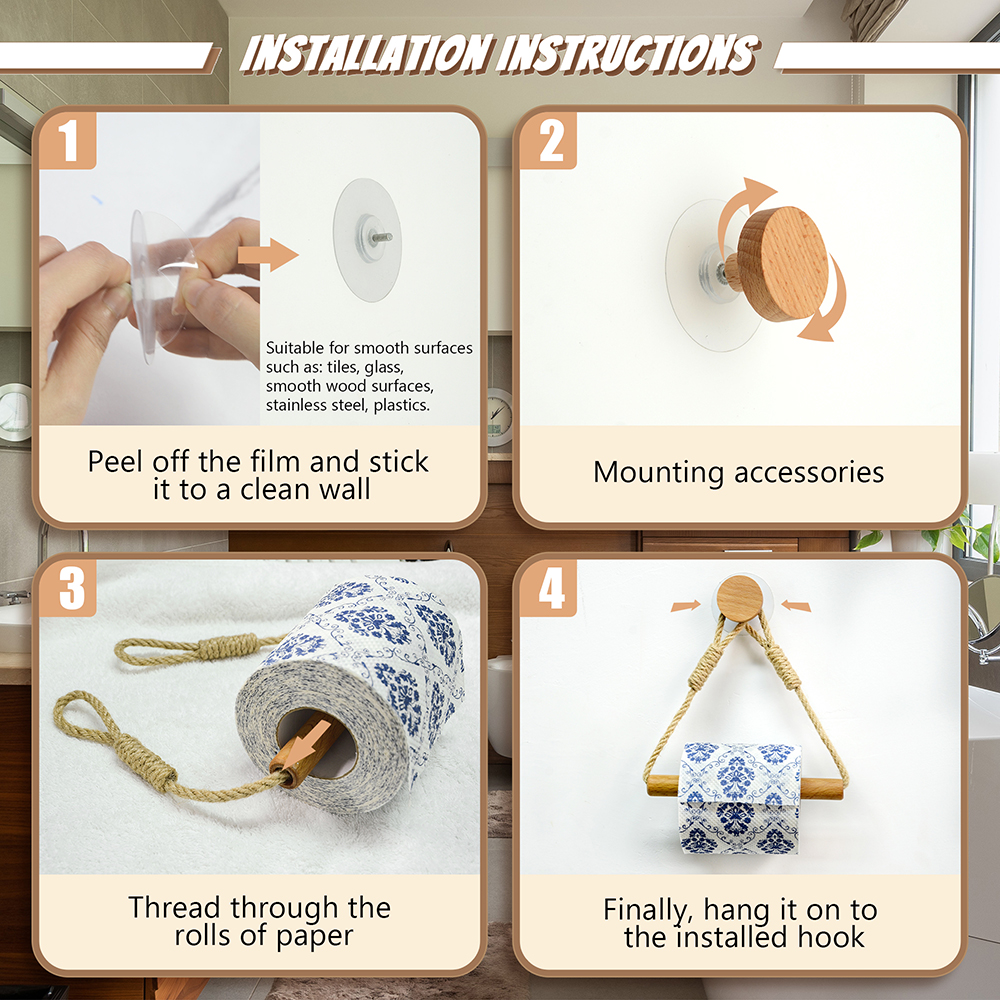 INSTALLATION INSTRUCTIONS

1

Suitable for smooth surfaces such as: tiles, glass, smooth wood surfaces, stainless steel, plastics.

Peel off the film and stick it to a clean wall

2

Mounting accessories

3

Thread through the rolls of paper

4

Finally, hang it on to the installed hook