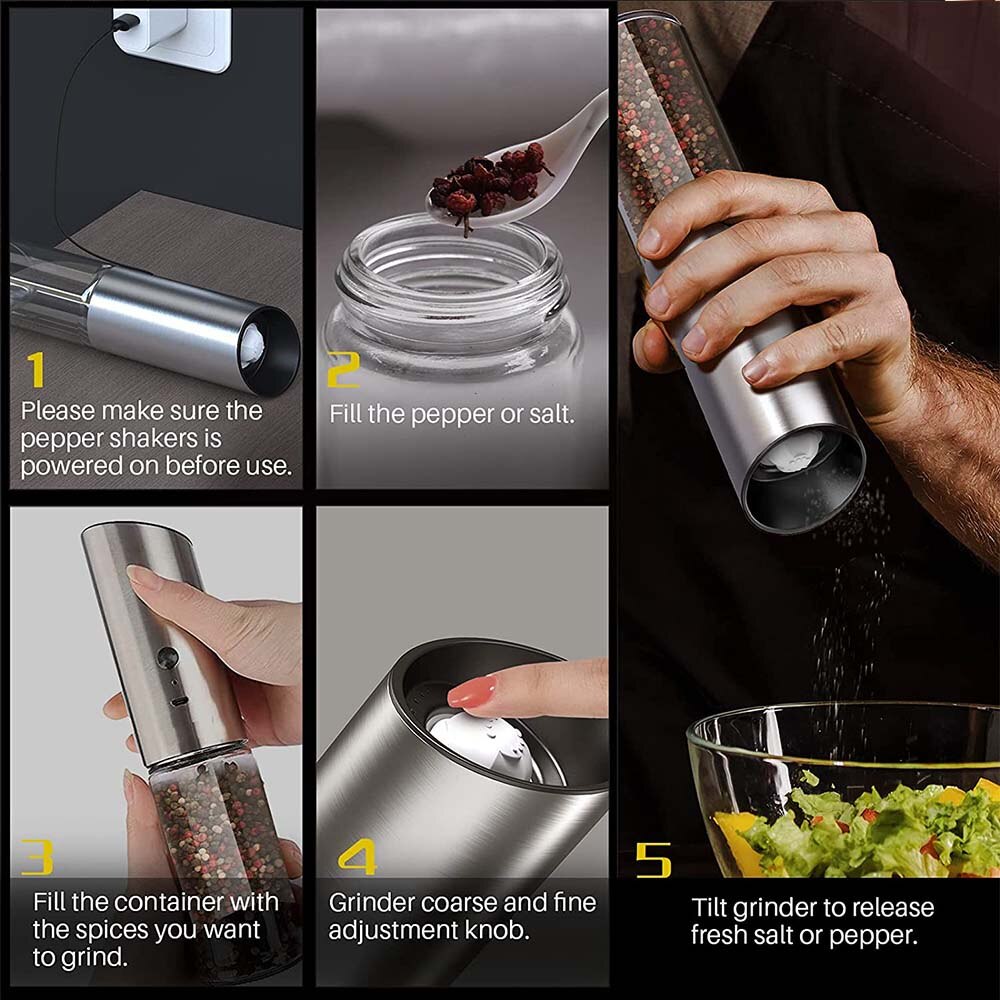 1
Please make sure the pepper shakers is powered on before use.

2
Fill the pepper or salt.

3
Fill the container with the spices you want to grind.

4
Grinder coarse and fine adjustment knob.

5
Tilt grinder to release fresh salt or pepper.