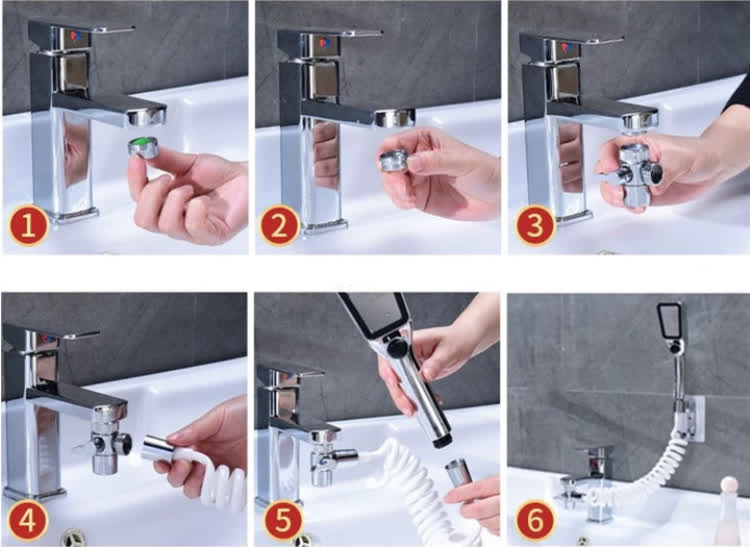 1

2

3

4

5

6