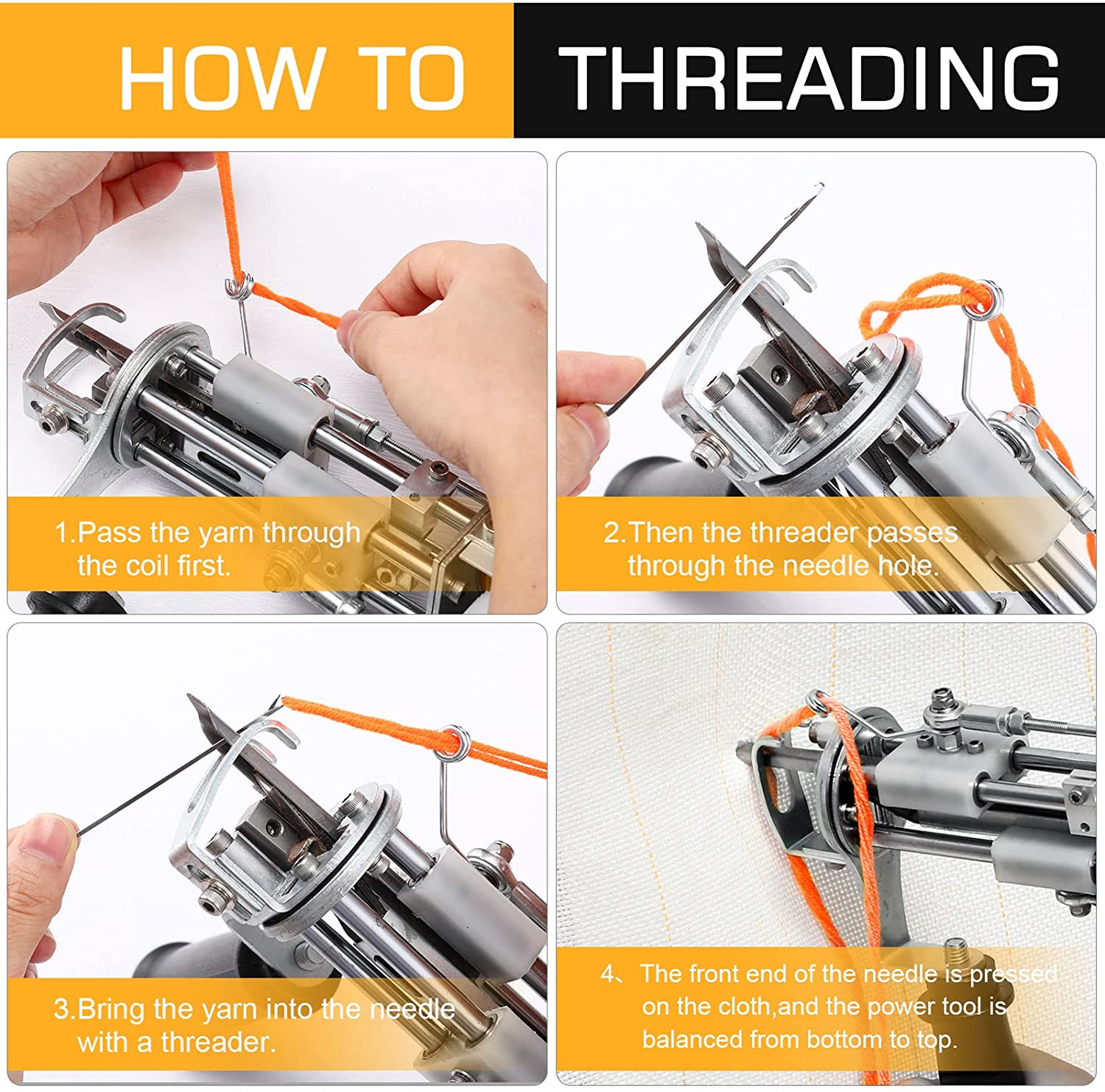 HOW TO THREADING

1.Pass the yarn through the coil first.

2.Then the threader passes through the needle hole.

3.Bring the yarn into the needle with a threader.

4、The front end of the needle is pressed on the cloth,and the power tool is balanced from bottom to top.