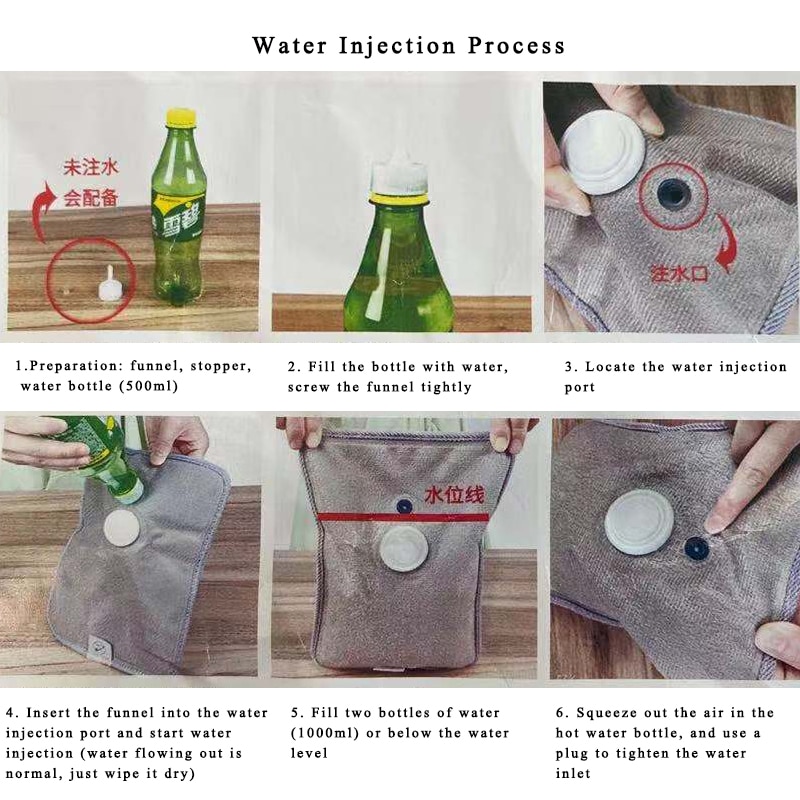 Water Injection Process

未注水
会配备

雪碧

注水口

1.Preparation: funnel, stopper, water bottle (500ml)

2. Fill the bottle with water, screw the funnel tightly

3. Locate the water injection port

水位线

4. Insert the funnel into the water injection port and start water injection (water flowing out is normal, just wipe it dry)

5. Fill two bottles of water (1000ml) or below the water level

6. Squeeze out the air in the hot water bottle, and use a plug to tighten the water inlet