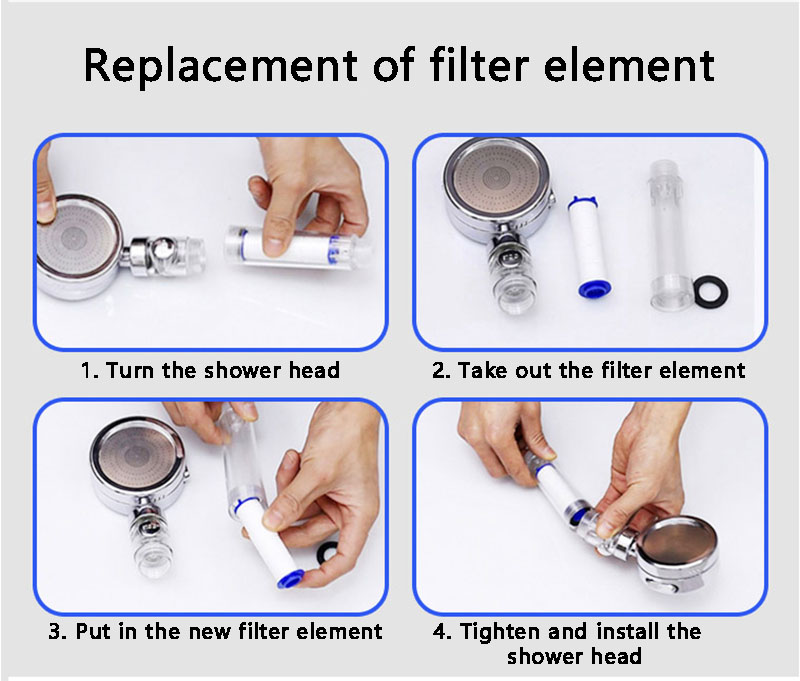 Replacement of filter element

1. Turn the shower head

2. Take out the filter element

3. Put in the new filter element

4. Tighten and install the shower head