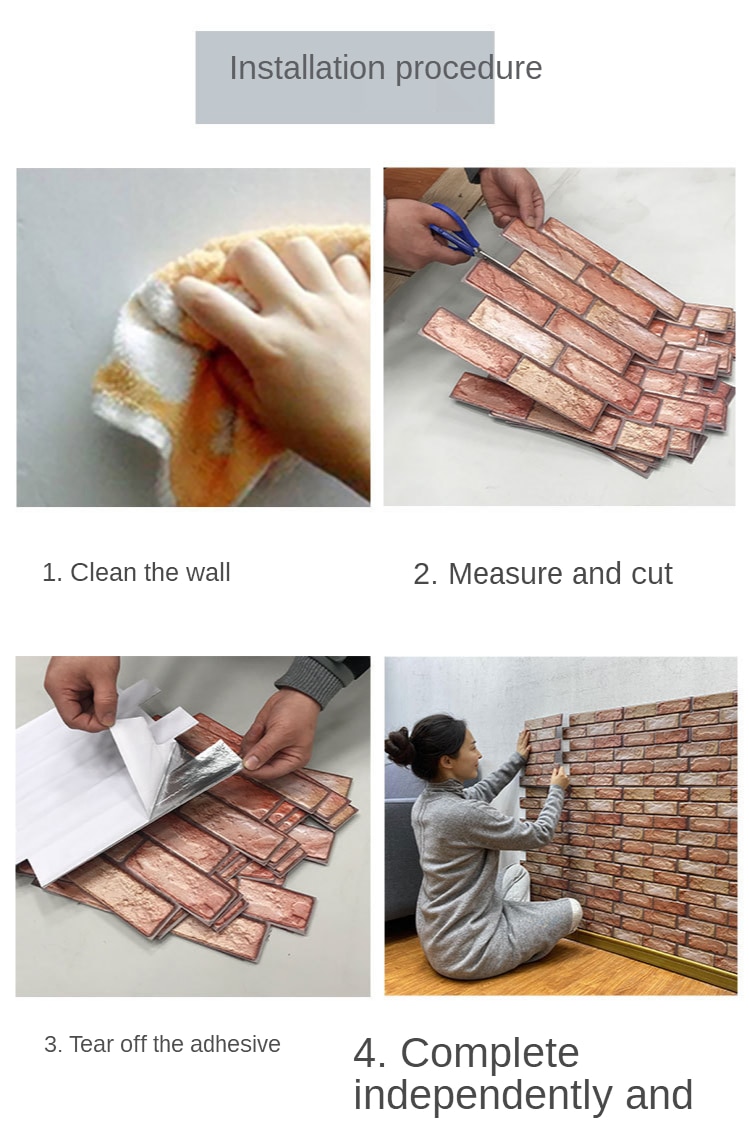 Installation procedure

1. Clean the wall

2. Measure and cut

3. Tear off the adhesive

4. Complete independently and