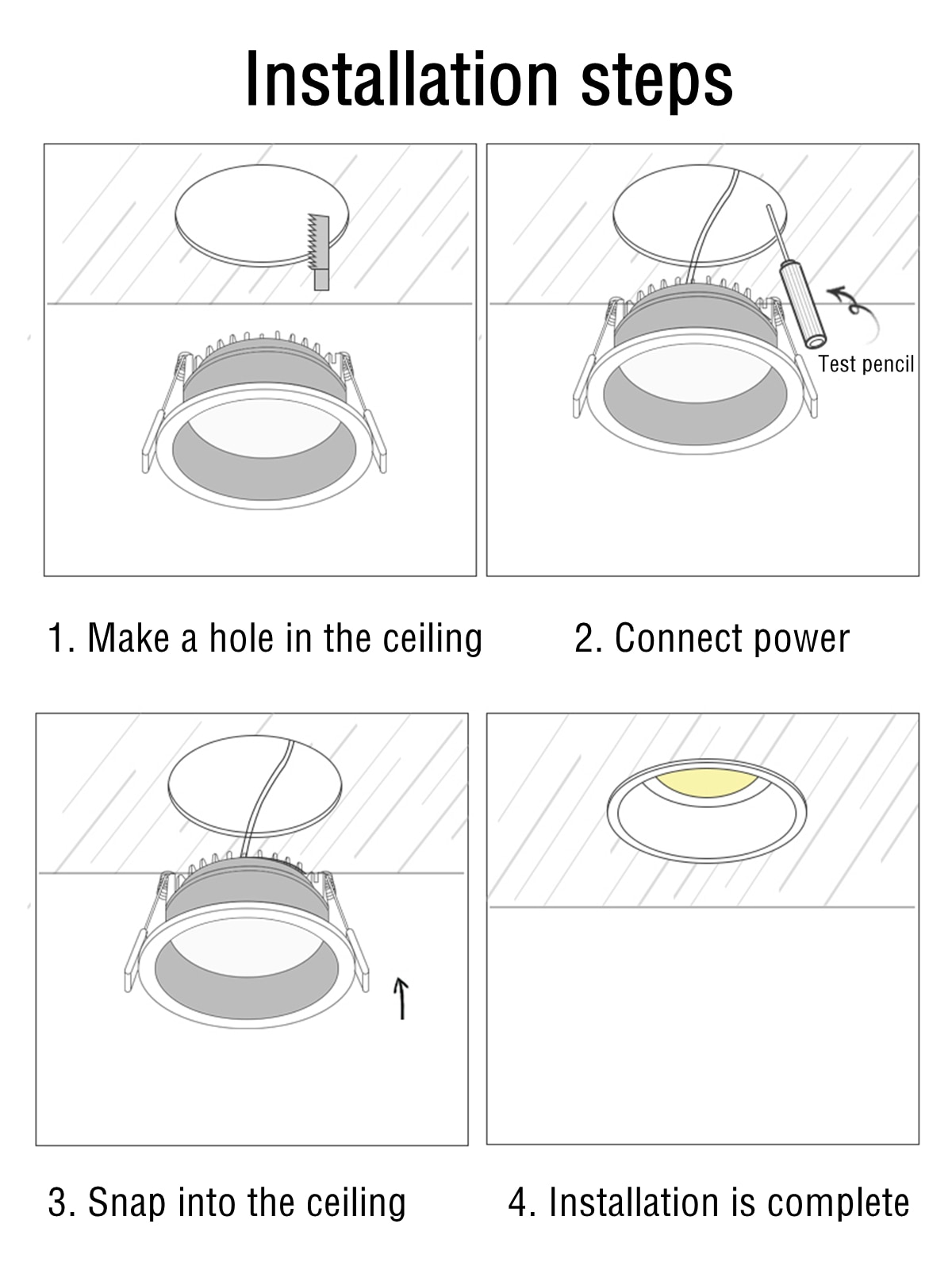 Installation steps

Test pencil

1. Make a hole in the ceiling

2. Connect power

3. Snap into the ceiling

4. Installation is complete