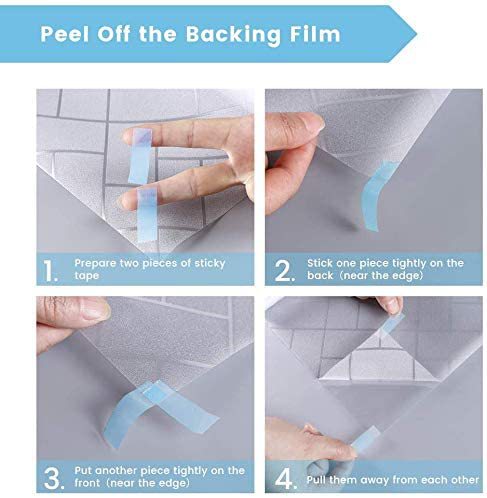 Peel Off the Backing Film

1. Prepare two pieces of sticky tape

2. Stick one piece tightly on the back（near the edge)

3. Put another piece tightly on the front（near the edge)

4. Pull them away from each other