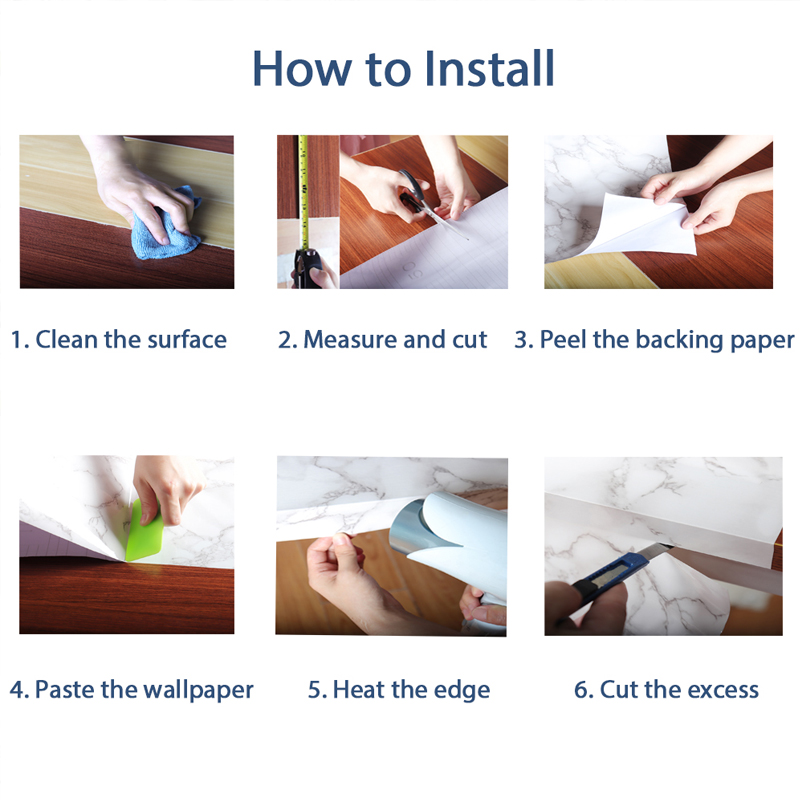 How to Install

1. Clean the surface

2. Measure and cut

3. Peel the backing paper

4. Paste the wallpaper

5. Heat the edge

6. Cut the excess