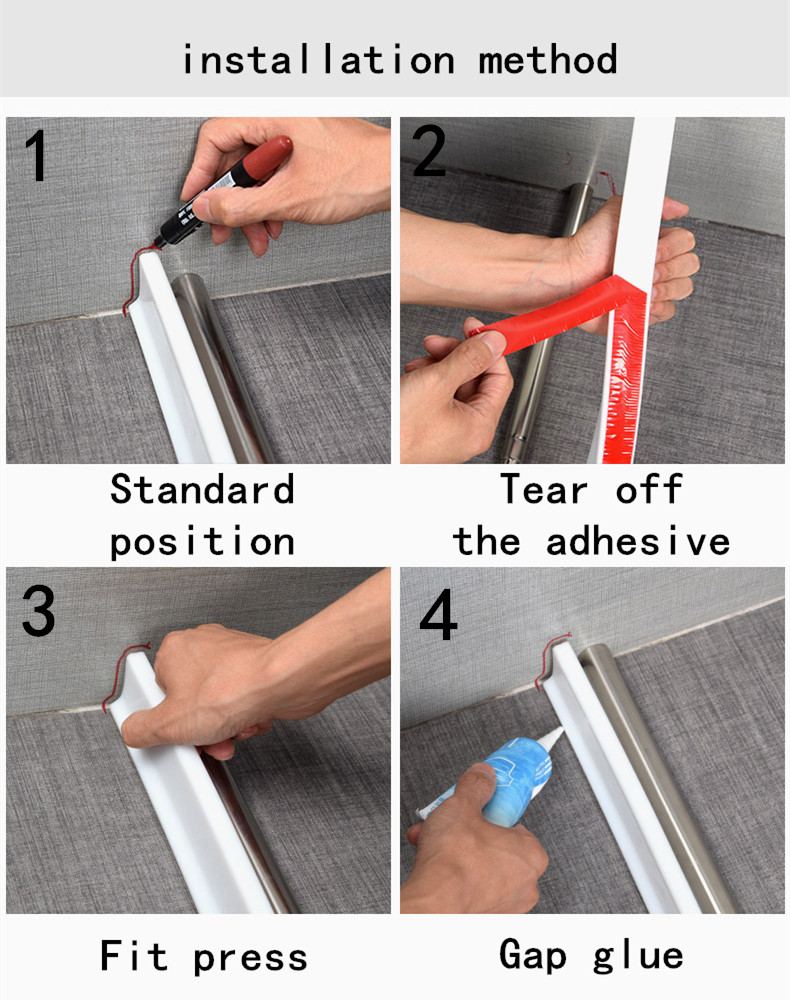 installation method

1

Standard position

2

Tear off the adhesive

3

Fit press

4

Gap glue