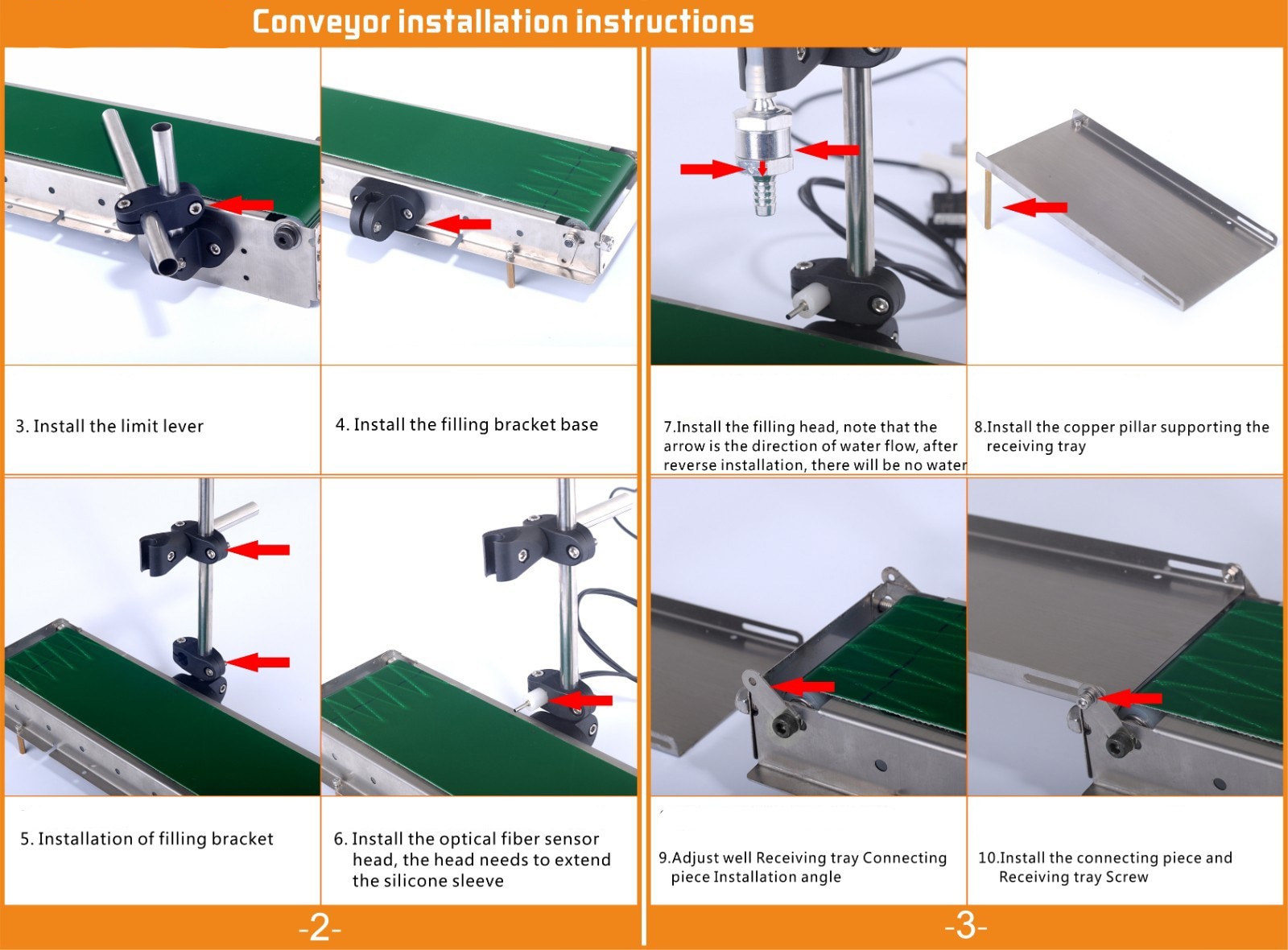 Conveyor installation instructions

3. Install the limit lever

4. Install the filling bracket base

5. Installation of filling bracket

6. Install the optical fiber sensor head, the head needs to extend the silicone sleeve

-2-

7.Install the filling head, note that the arrow is the direction of water flow, after reverse installation, there will be no water

8.Install the copper pillar supporting the receiving tray

9.Adjust well Receiving tray Connecting piece Installation angle

10.Install the connecting piece and Receiving tray Screw

-3-