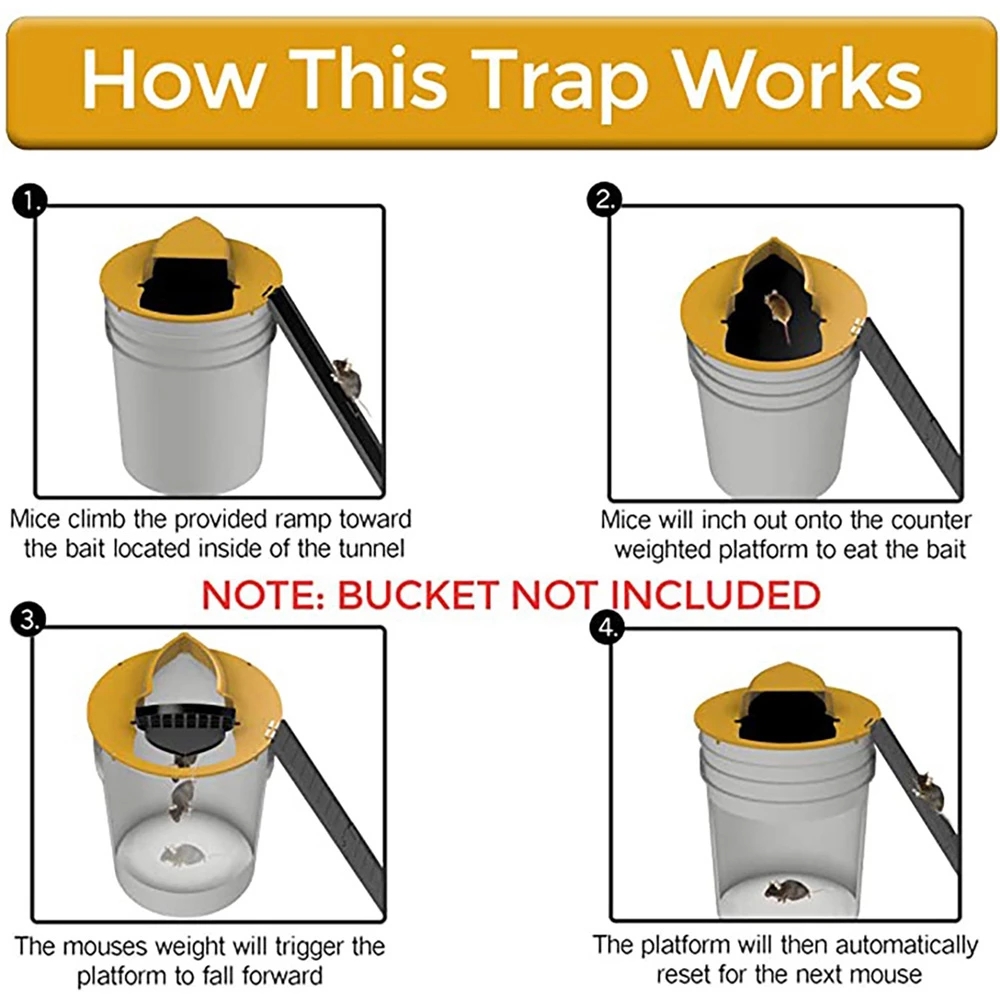 How This Trap Works

1.

Mice climb the provided ramp toward the bait located inside of the tunnel

2.

Mice will inch out onto the counter weighted platform to eat the bait

NOTE: BUCKET NOT INCLUDED

3.

The mouses weight will trigger the platform to fall forward

4.

The platform will then automatically reset for the next mouse