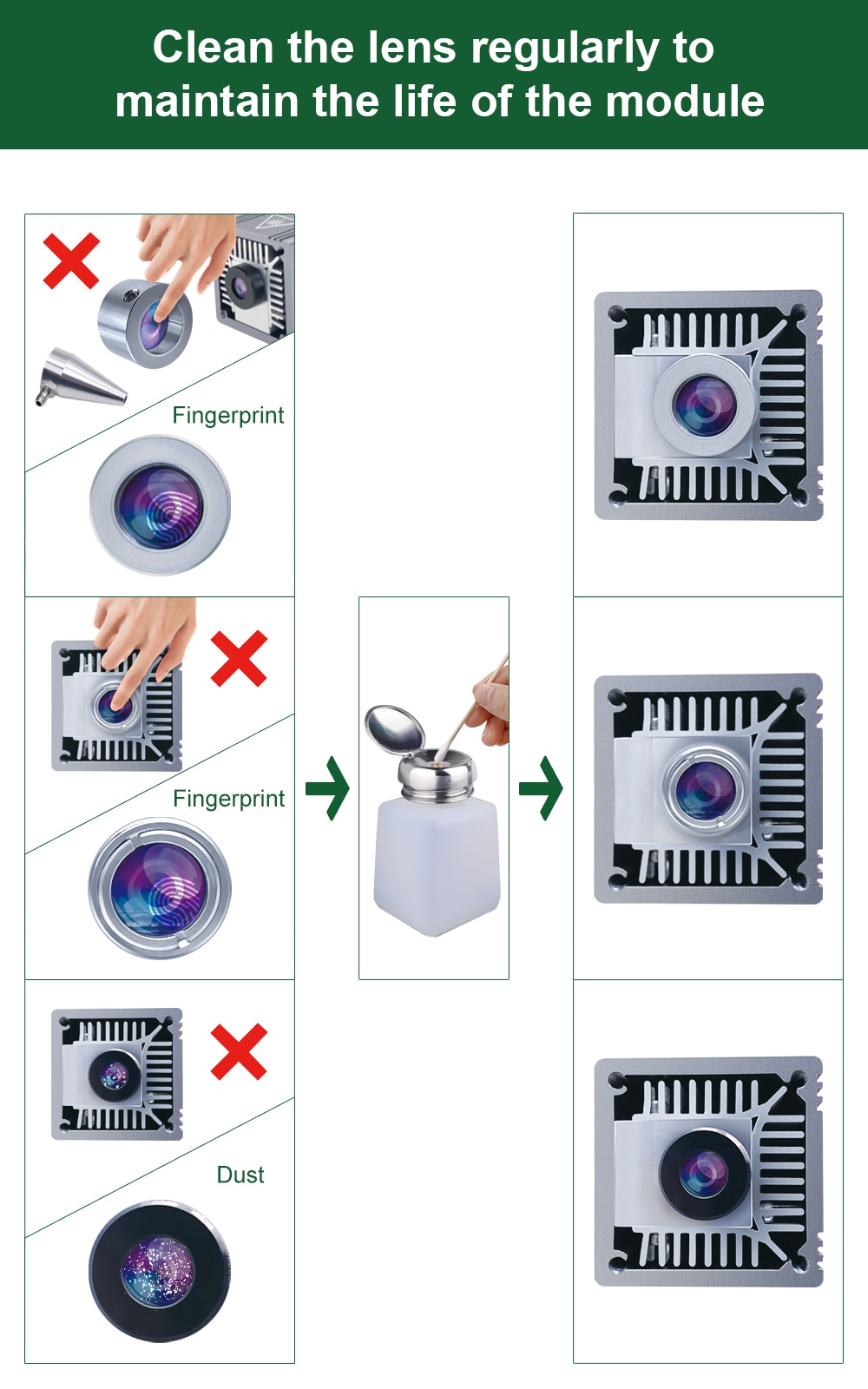 Clean the lens regularly to maintain the life of the module

Fingerprint

Fingerprint

Dust