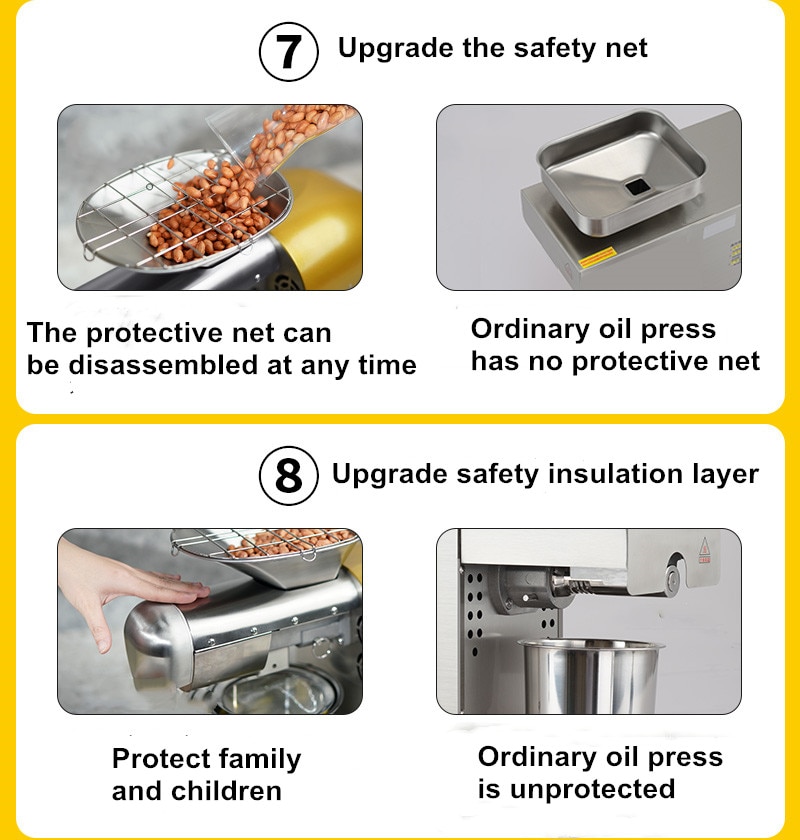 7 Upgrade the safety net

The protective net can be disassembled at any time

Ordinary oil press has no protective net

8 Upgrade safety insulation layer

Protect family and children

Ordinary oil press is unprotected