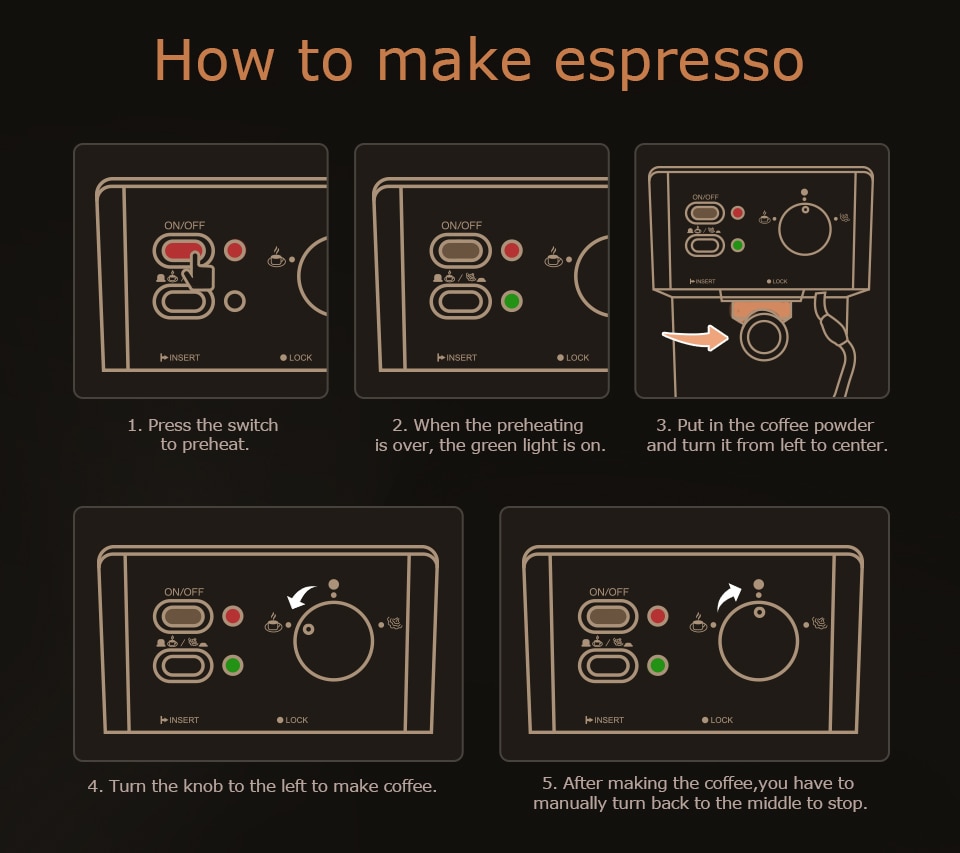 How to make espresso

ON/OFF

INSERT LOCK

1. Press the switch to preheat.

ON/OFF

INSERT LOCK

2. When the preheating is over, the green light is on.

ON/OFF

INSERT LOCK

3. Put in the coffee powder and turn it from left to center.

ON/OFF

INSERT LOCK

4. Turn the knob to the left to make coffee.

ON/OFF

INSERT LOCK

5. After making the coffee,you have to manually turn back to the middle to stop.