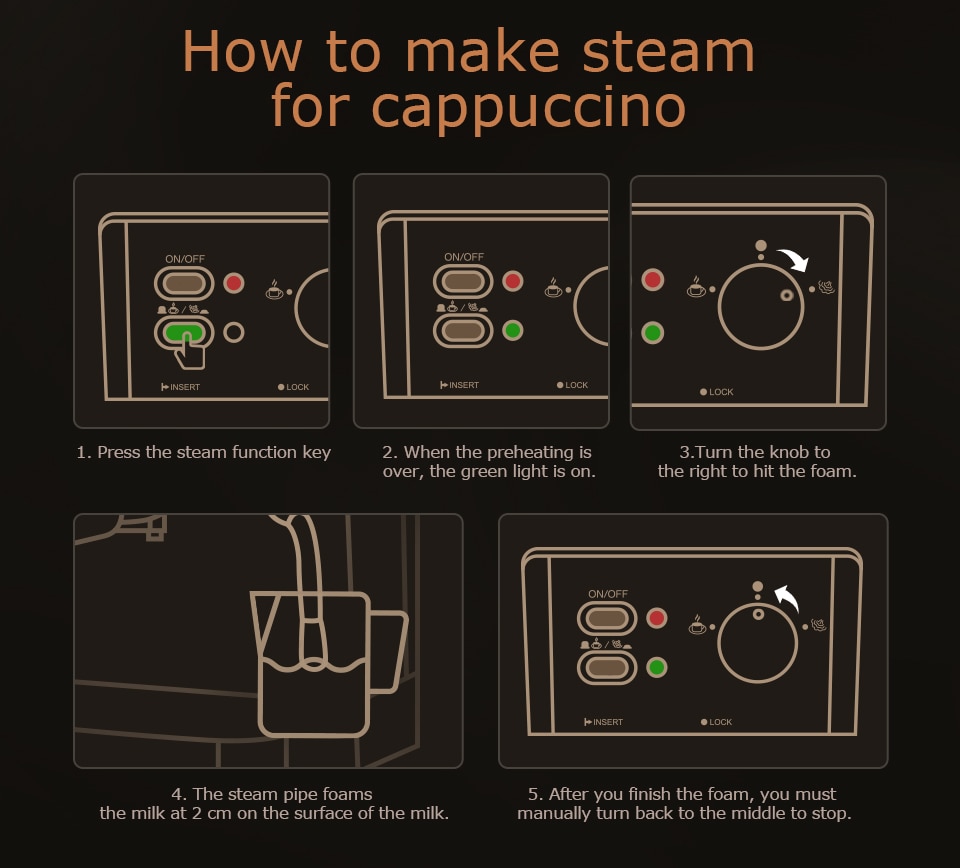 How to make steam for cappuccino

ON/OFF

INSERT

LOCK

1. Press the steam function key

ON/OFF

INSERT

LOCK

2. When the preheating is over, the green light is on.

LOCK

3.Turn the knob to the right to hit the foam.

4. The steam pipe foams the milk at 2 cm on the surface of the milk.

ON/OFF

INSERT

LOCK

5. After you finish the foam, you must manually turn back to the middle to stop.