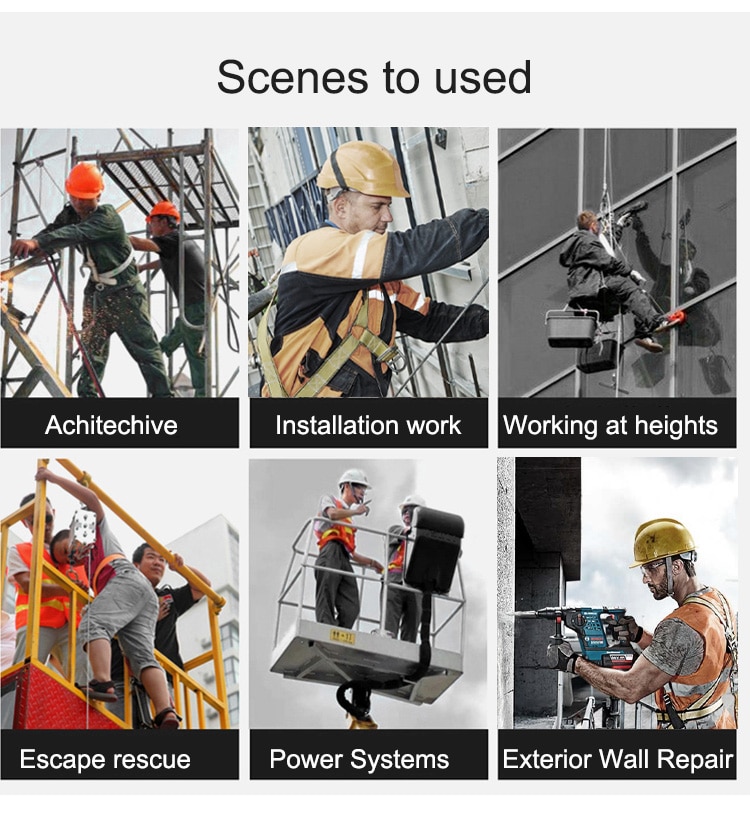 Scenes to used

Achitechive

Installation work

Working at heights

Escape rescue

Power Systems

Exterior Wall Repair