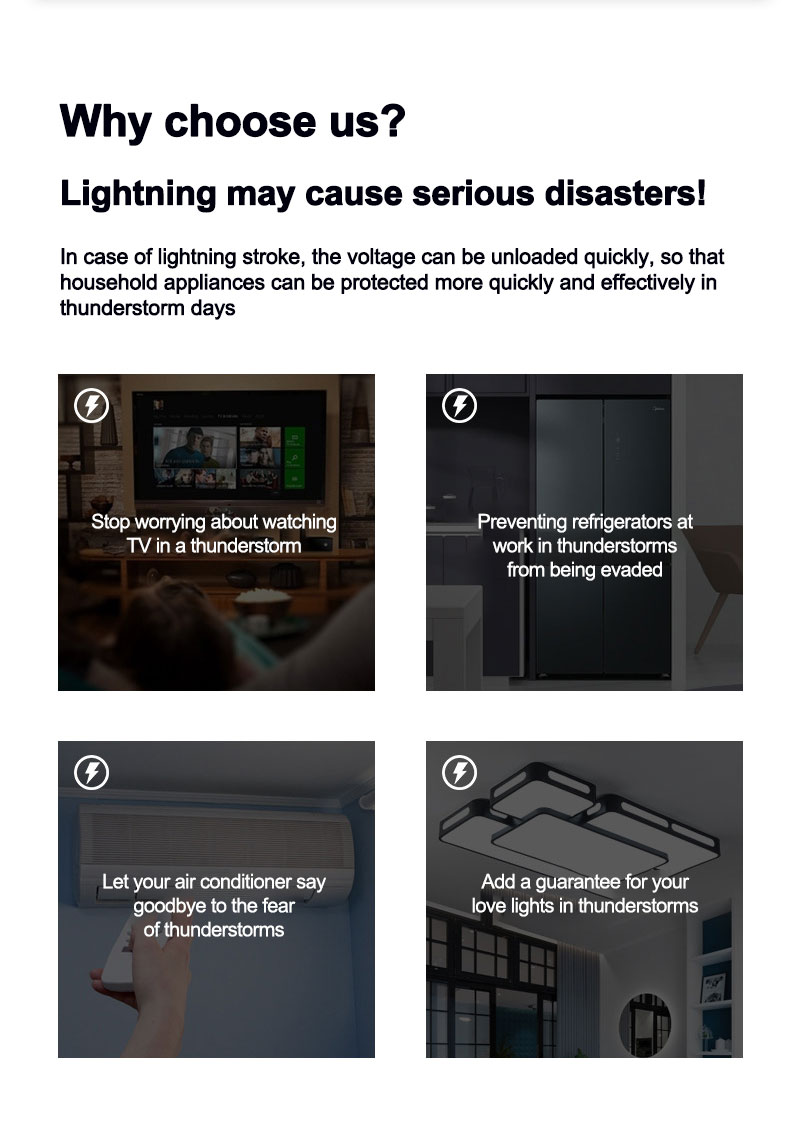 Why choose us?

Lightning may cause serious disasters!

In case of lightning stroke, the voltage can be unloaded quickly, so that household appliances can be protected more quickly and effectively in thunderstorm days

Stop worrying about watching TV in a thunderstorm

Preventing refrigerators at work in thunderstorms from being evaded

Let your air conditioner say goodbye to the fear of thunderstorms

Add a guarantee for your love lights in thunderstorms