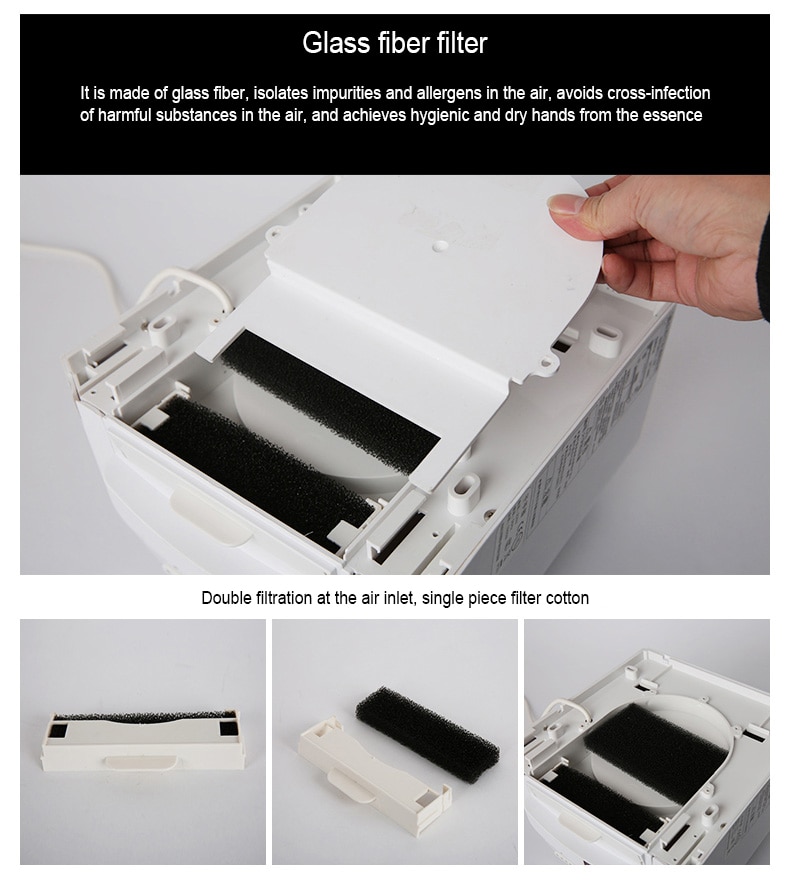 Glass fiber filter

It is made of glass fiber, isolates impurities and allergens in the air, avoids cross-infection of harmful substances in the air, and achieves hygienic and dry hands from the essence

Double filtration at the air inlet, single piece filter cotton