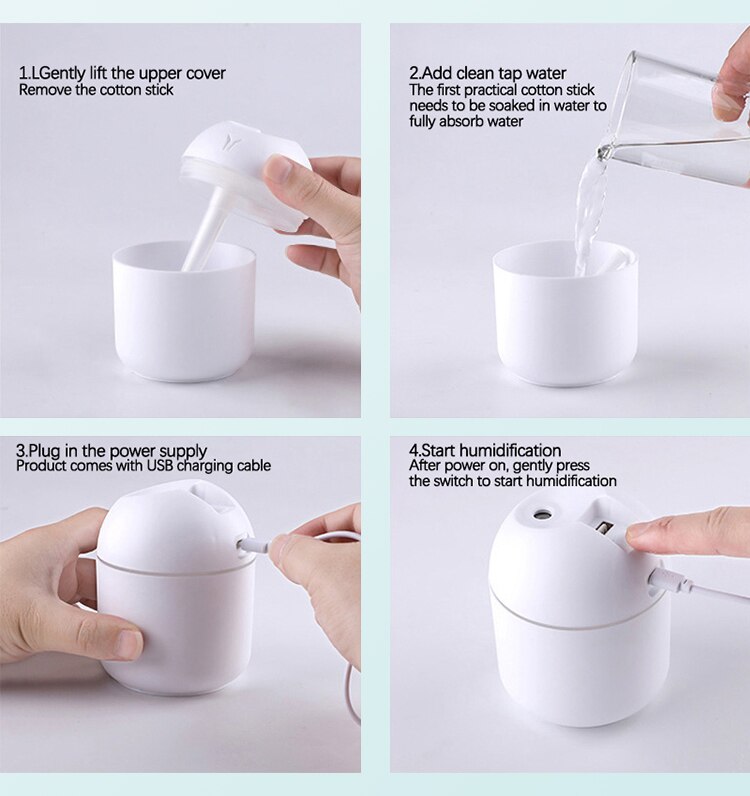 1.LGently lift the upper cover
Remove the cotton stick

2.Add clean tap water
The first practical cotton stick needs to be soaked in water to fully absorb water

3.Plug in the power supply
Product comes with USB charging cable

4.Start humidification
After power on, gently press the switch to start humidification