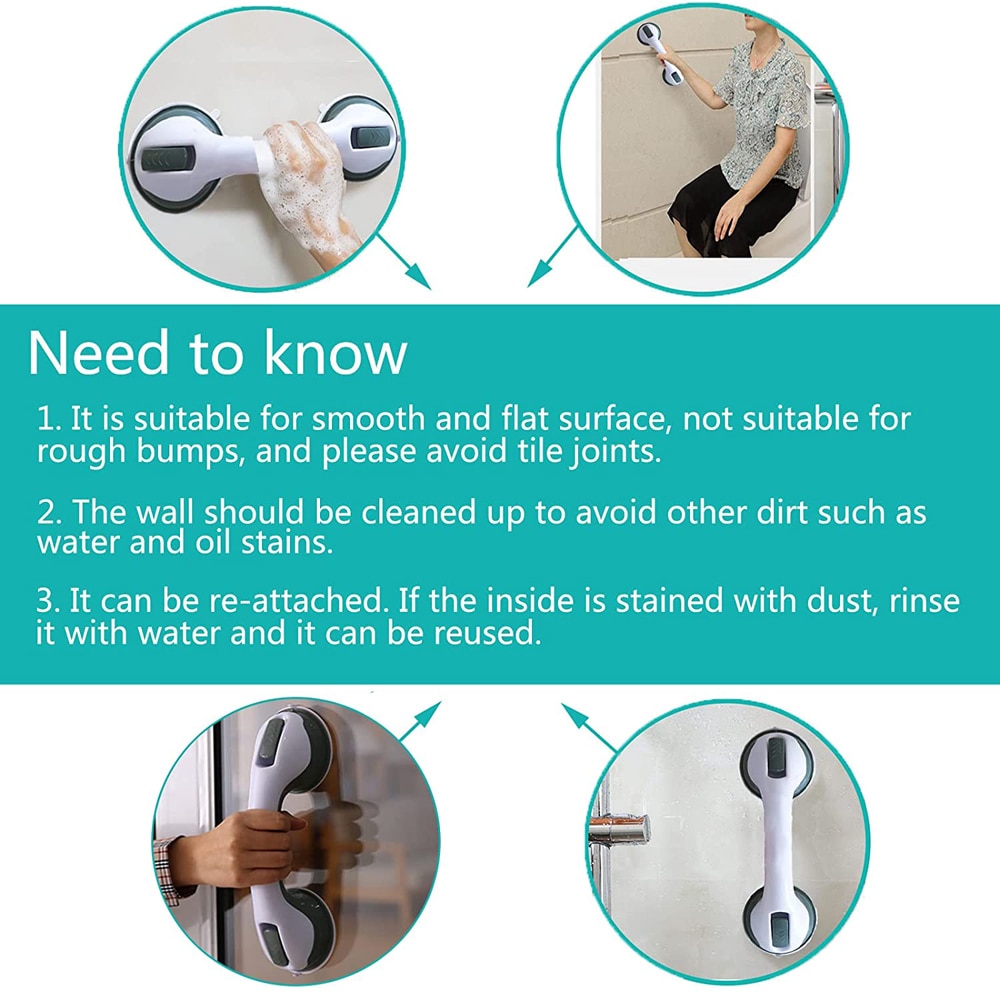 Need to know

1. It is suitable for smooth and flat surface, not suitable for rough bumps, and please avoid tile joints.

2. The wall should be cleaned up to avoid other dirt such as water and oil stains.

3. It can be re-attached. If the inside is stained with dust, rinse it with water and it can be reused.