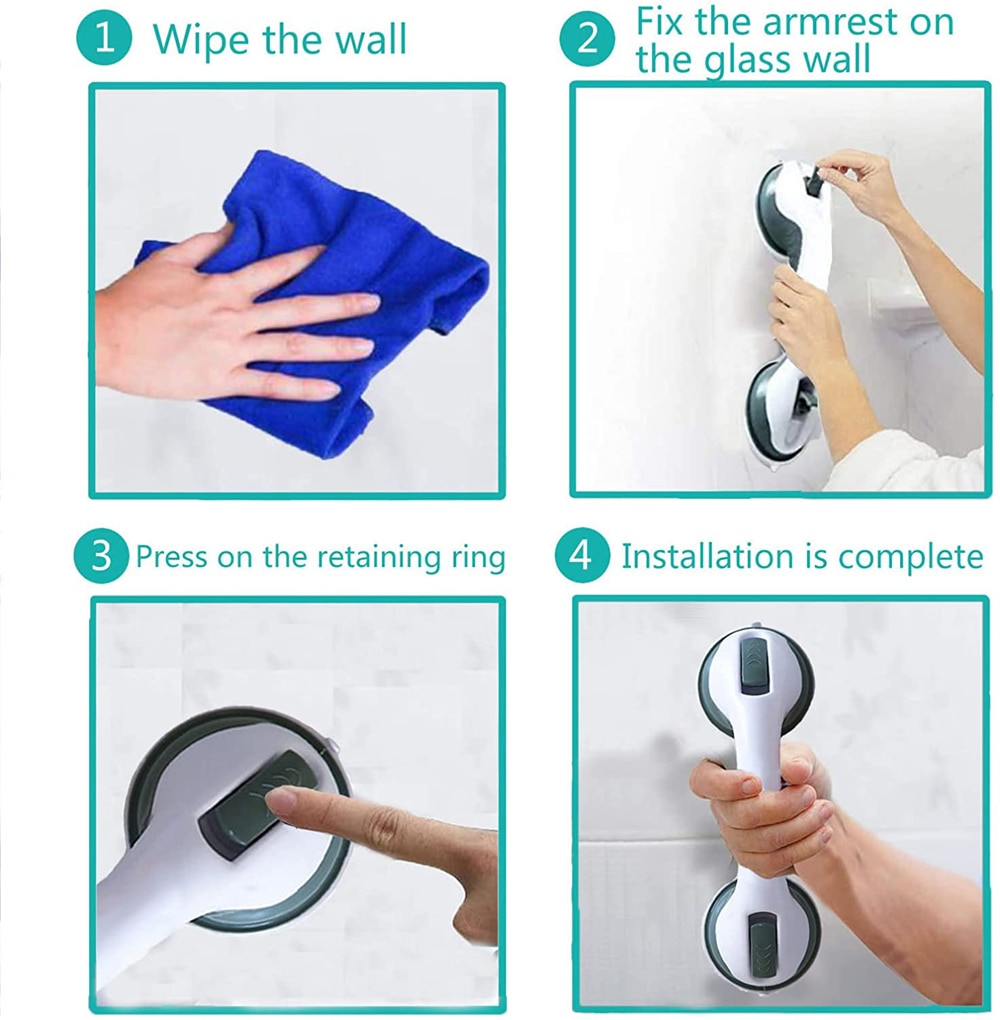 1 Wipe the wall

2 Fix the armrest on the glass wall

3 Press on the retaining ring

4 Installation is complete