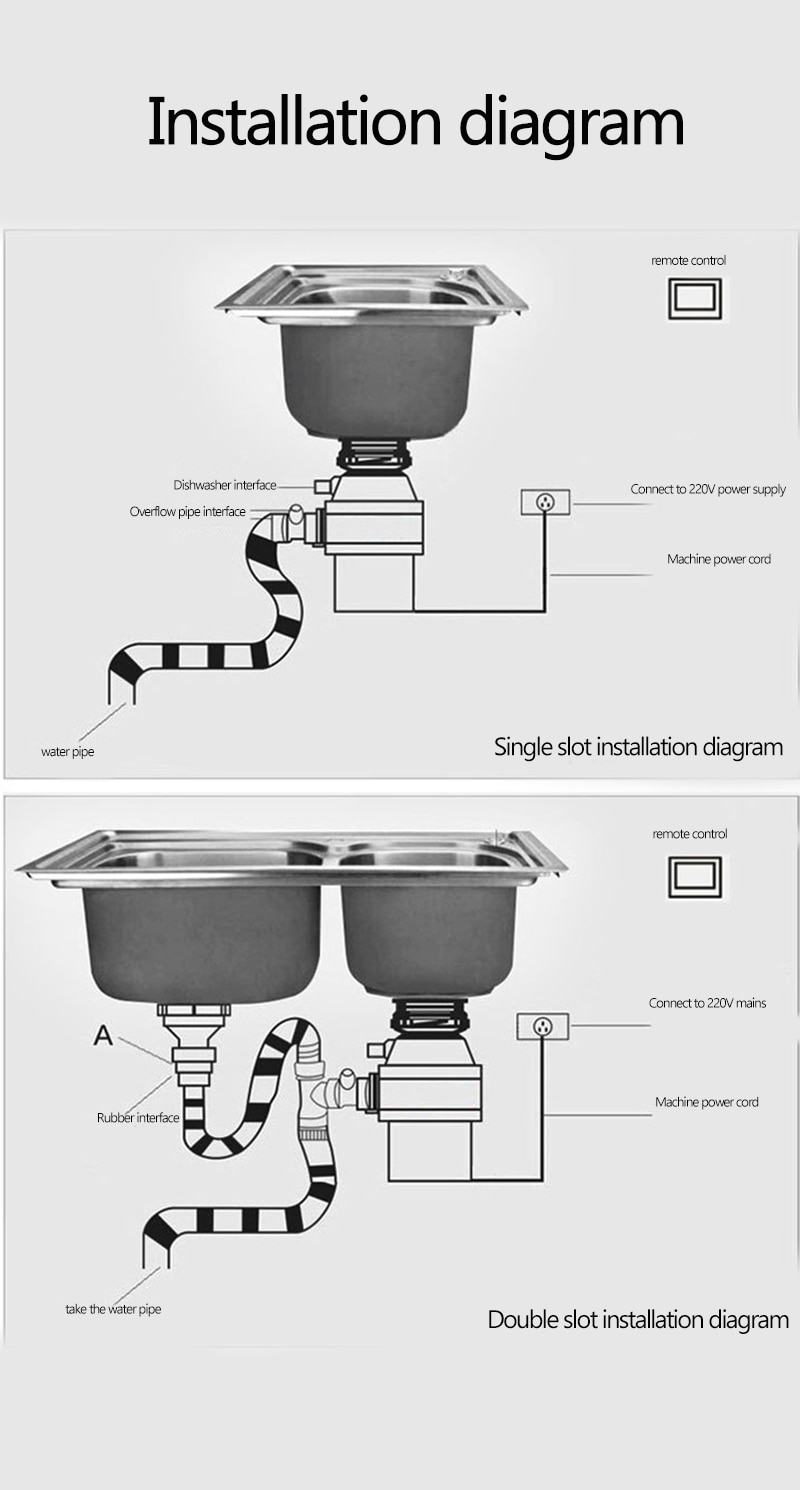 Installation diagram

remote control

Dishwasher interface

Overflow pipe interface

Connect to 220V power supply

Machine power cord

water pipe

Single slot installation diagram

remote control

Connect to 220V mains

A

Rubber interface

Machine power cord

take the water pipe

Double slot installation diagram