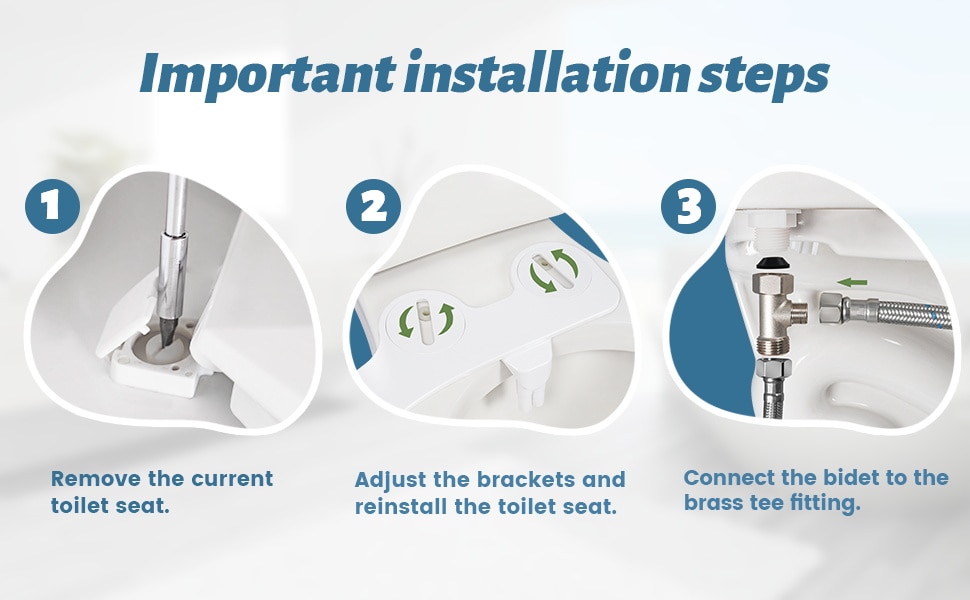 Important installation steps

1

Remove the current toilet seat.

2

Adjust the brackets and reinstall the toilet seat.

3

Connect the bidet to the brass tee fitting.