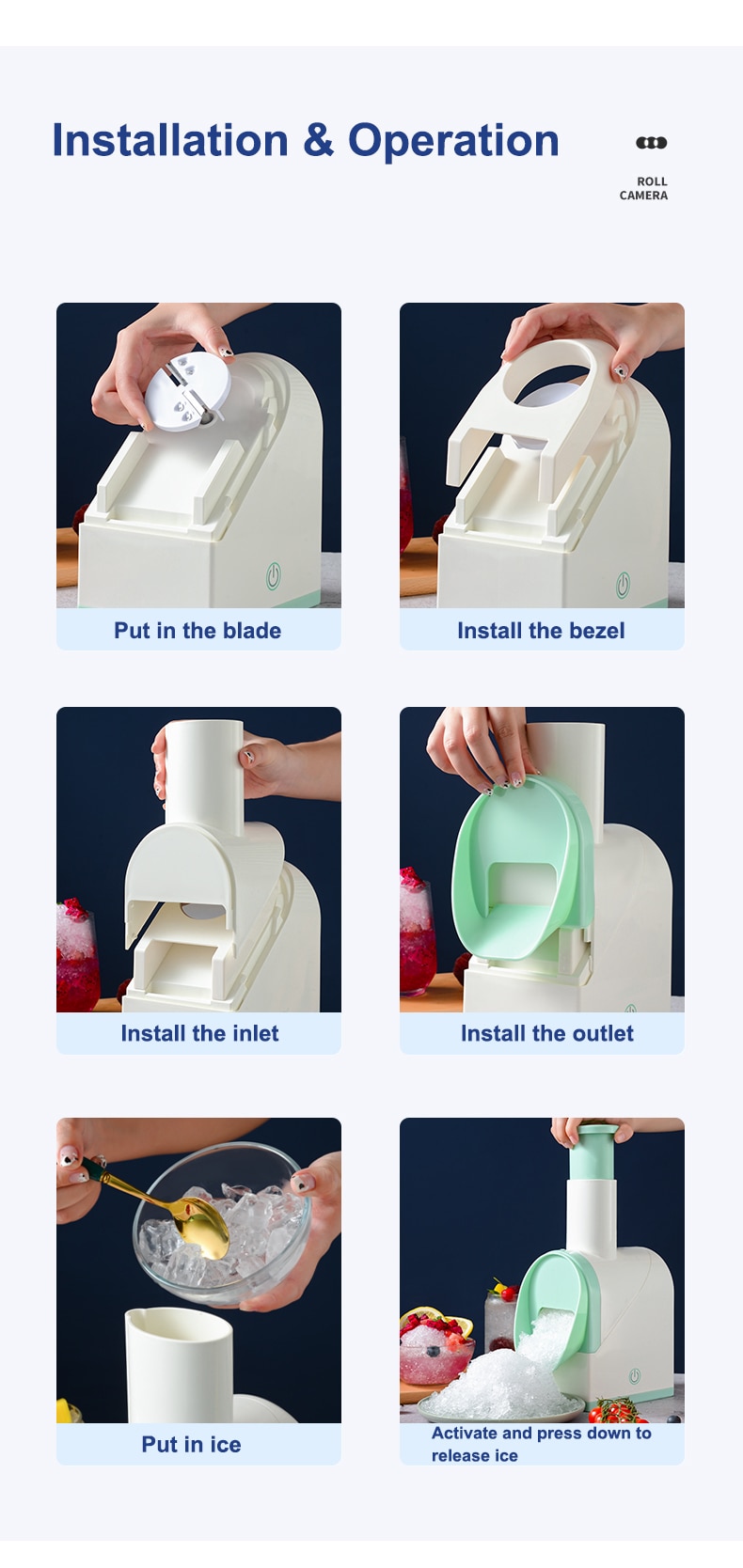 Installation & Operation

ROLL CAMERA

Put in the blade

Install the bezel

Install the inlet

Install the outlet

Put in ice

Activate and press down to release ice