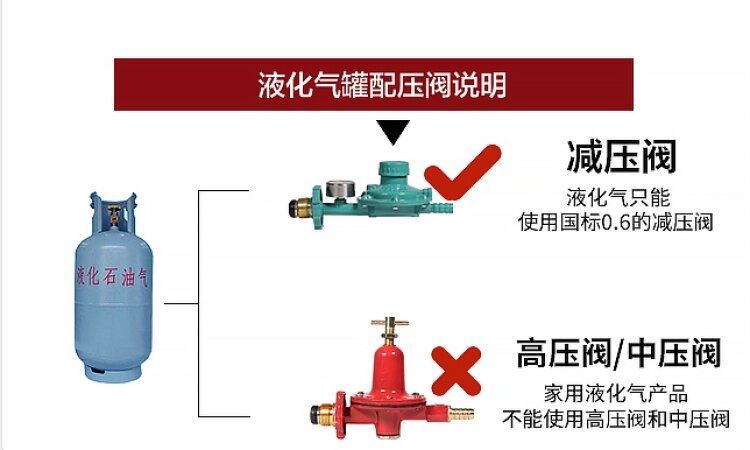 液化气罐配压阀说明

液化石油气

减压阀

液化气只能
使用国标0.6的减压阀

高压阀/中压阀

家用液化气产品
不能使用高压阀和中压阀