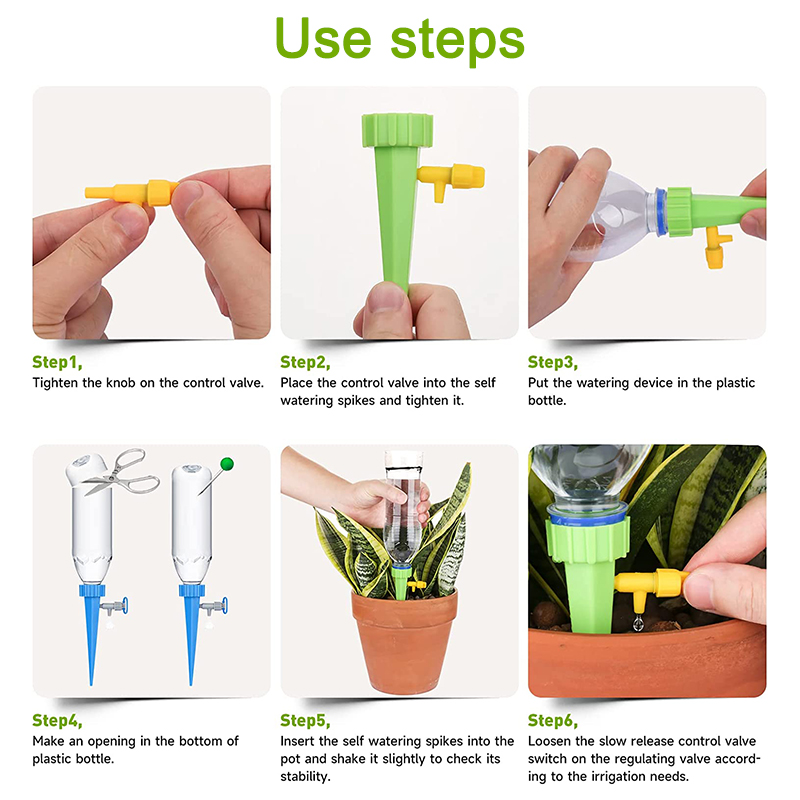 Use steps

Step1,
Tighten the knob on the control valve.

Step2,
Place the control valve into the self watering spikes and tighten it.

Step3,
Put the watering device in the plastic bottle.

Step4,
Make an opening in the bottom of plastic bottle.

Step5,
Insert the self watering spikes into the pot and shake it slightly to check its stability.

Step6,
Loosen the slow release control valve switch on the regulating valve according to the irrigation needs.