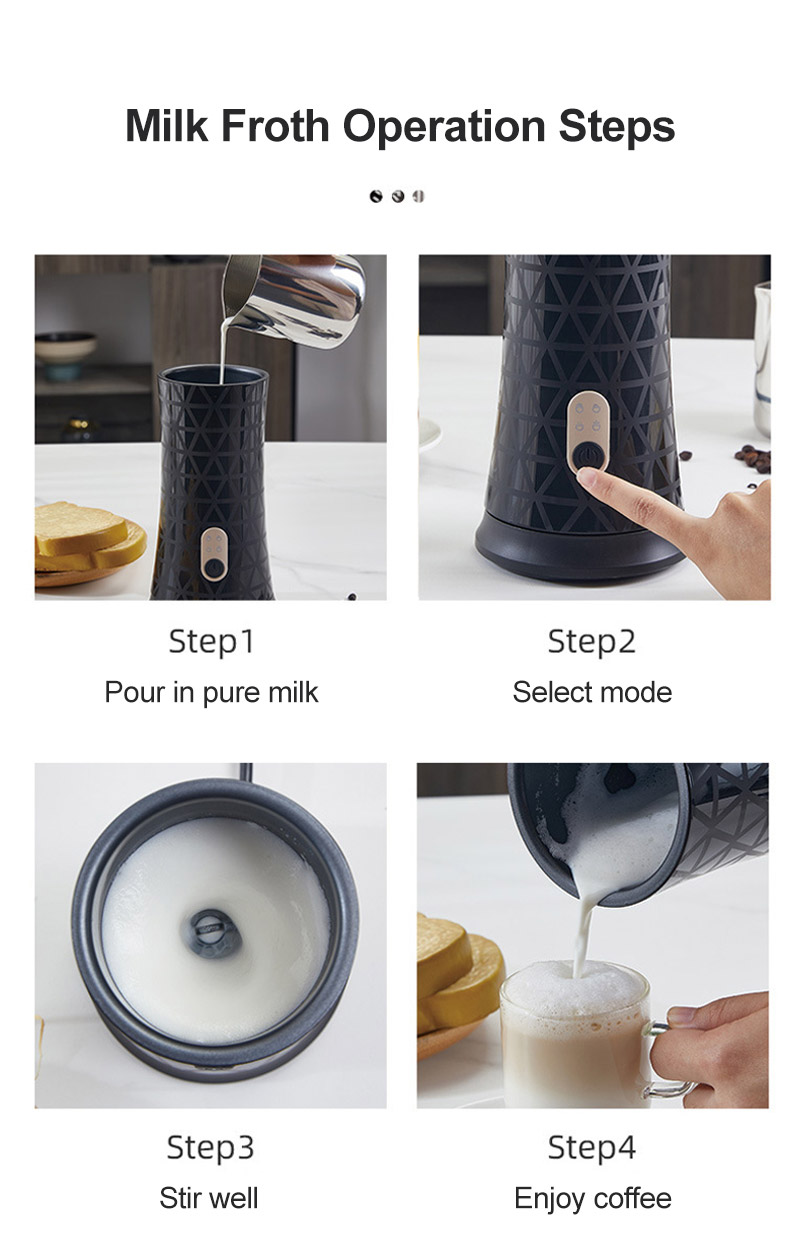 Milk Froth Operation Steps

Step1
Pour in pure milk

Step2
Select mode

Step3
Stir well

Step4
Enjoy coffee