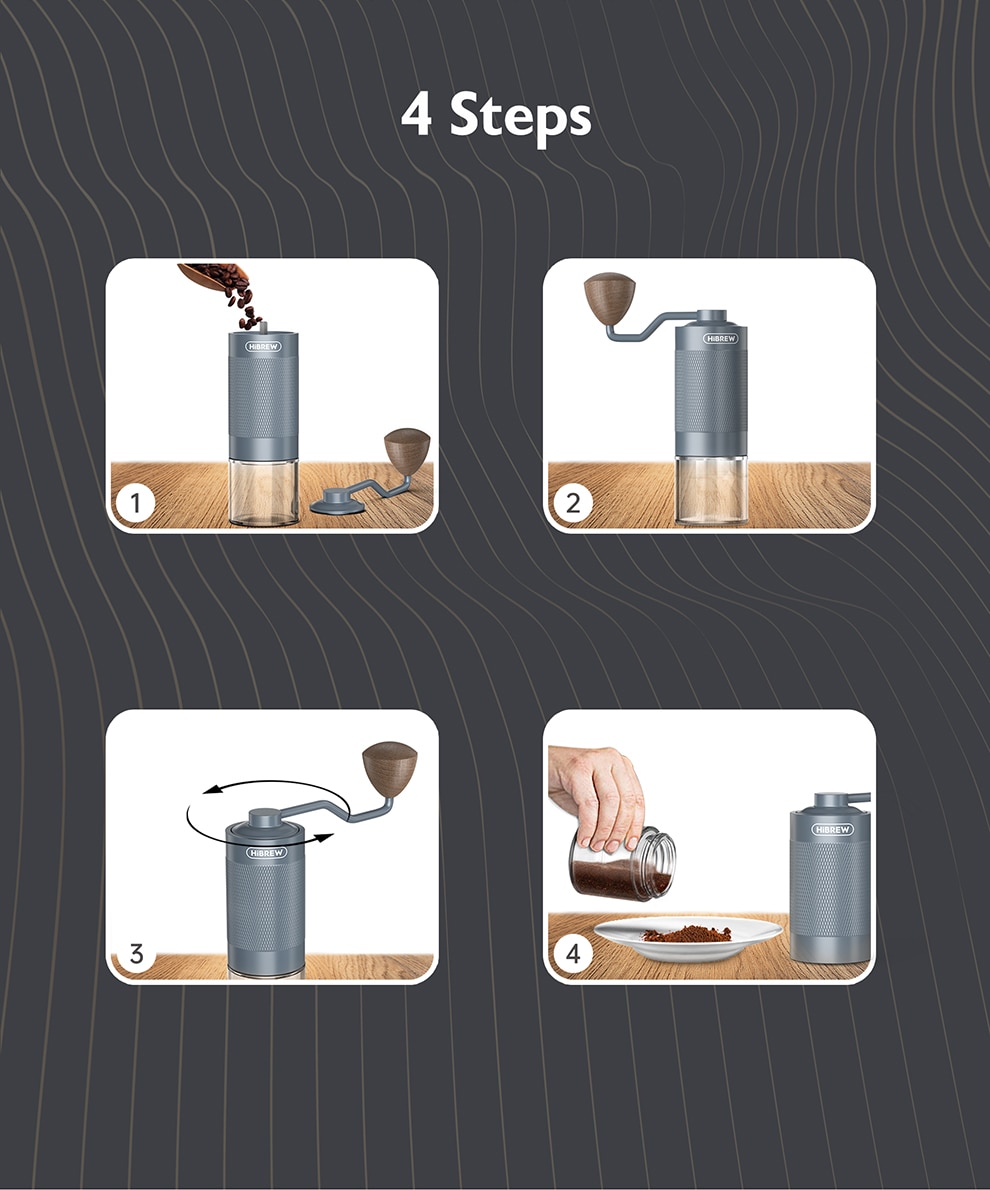 4 Steps

HiBREW

1

HiBREW

2

HiBREW

3

HiBREW

4