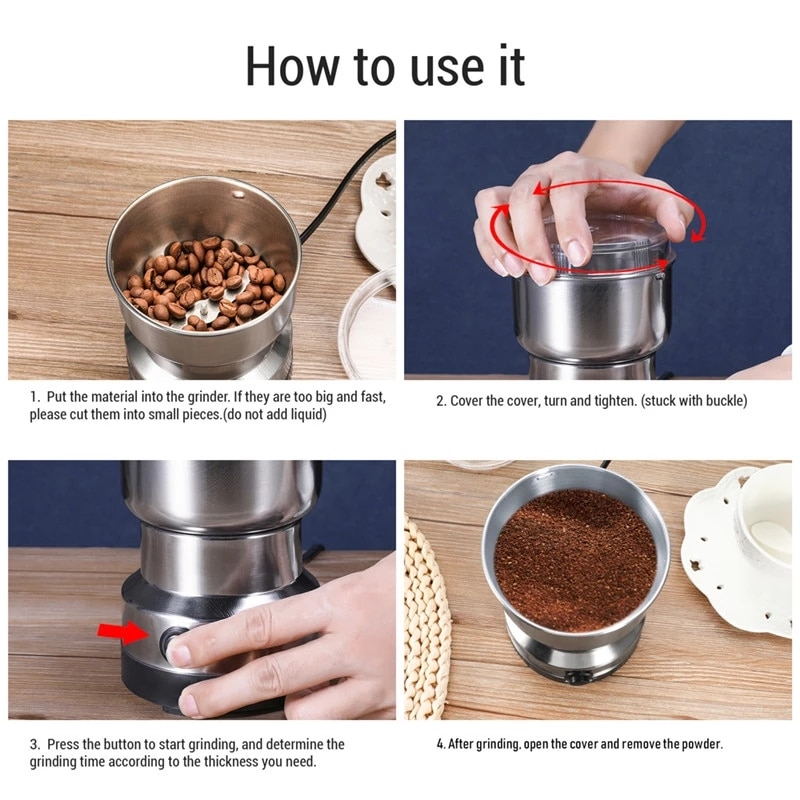 How to use it

1. Put the material into the grinder. If they are too big and fast, please cut them into small pieces.(do not add liquid)

2. Cover the cover, turn and tighten. (stuck with buckle)

3. Press the button to start grinding, and determine the grinding time according to the thickness you need.

4. After grinding, open the cover and remove the powder.