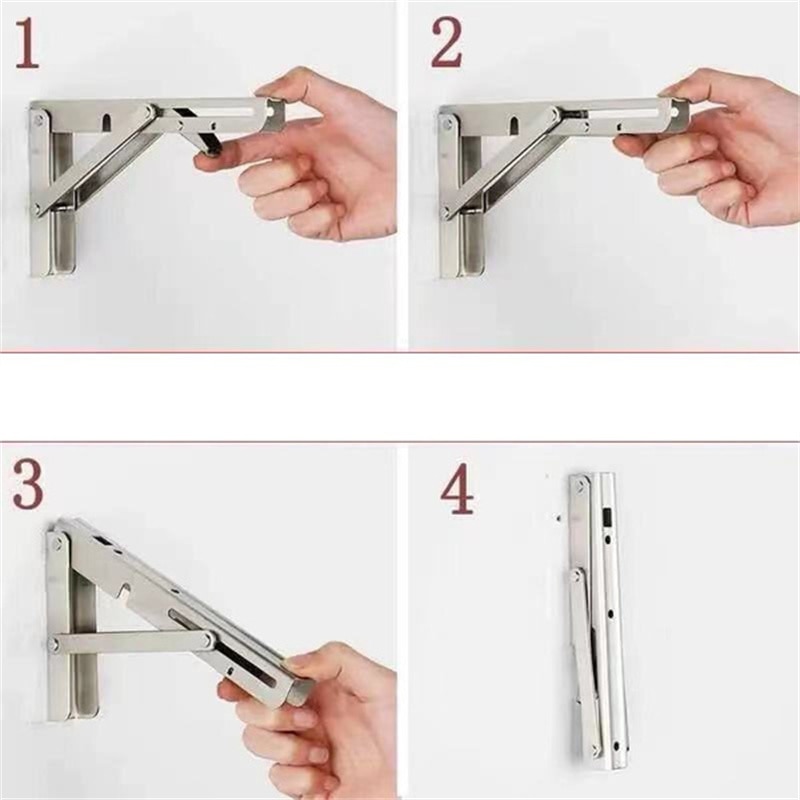 1

2

3

4