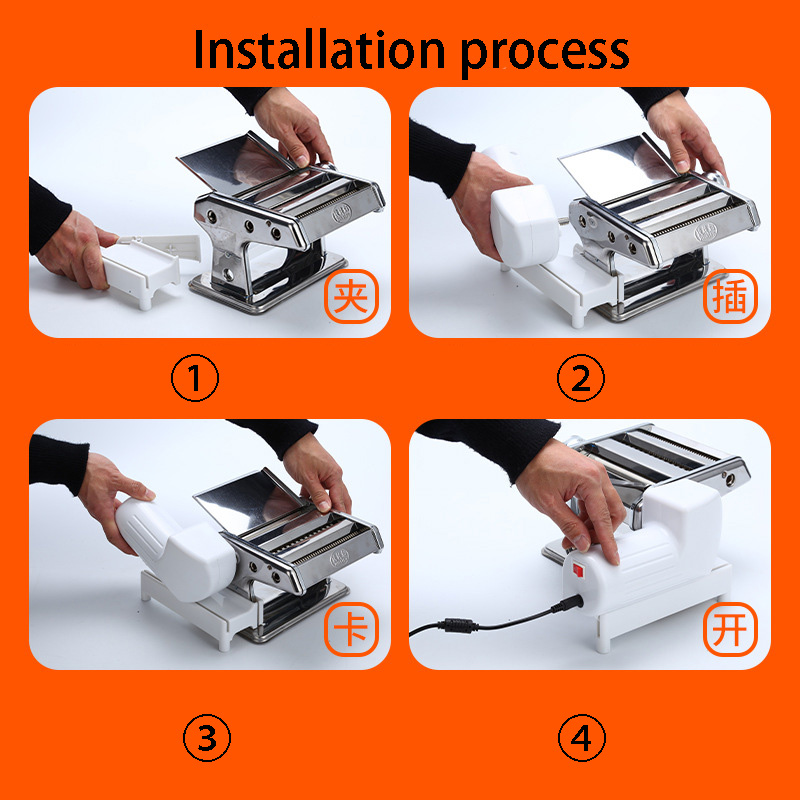 Installation process

夹

①

插

②

卡

③

开

④