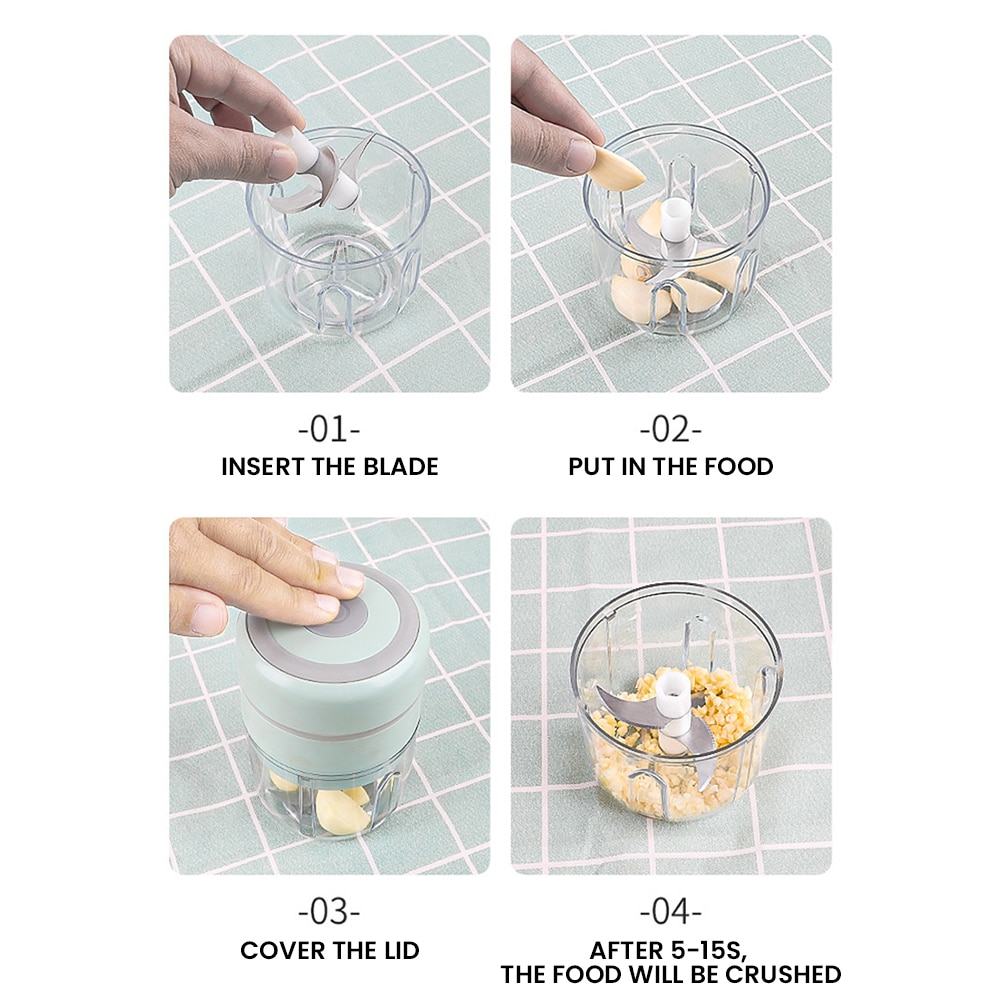 -01-
INSERT THE BLADE

-02-
PUT IN THE FOOD

-03-
COVER THE LID

-04-
AFTER 5-15S,
THE FOOD WILL BE CRUSHED