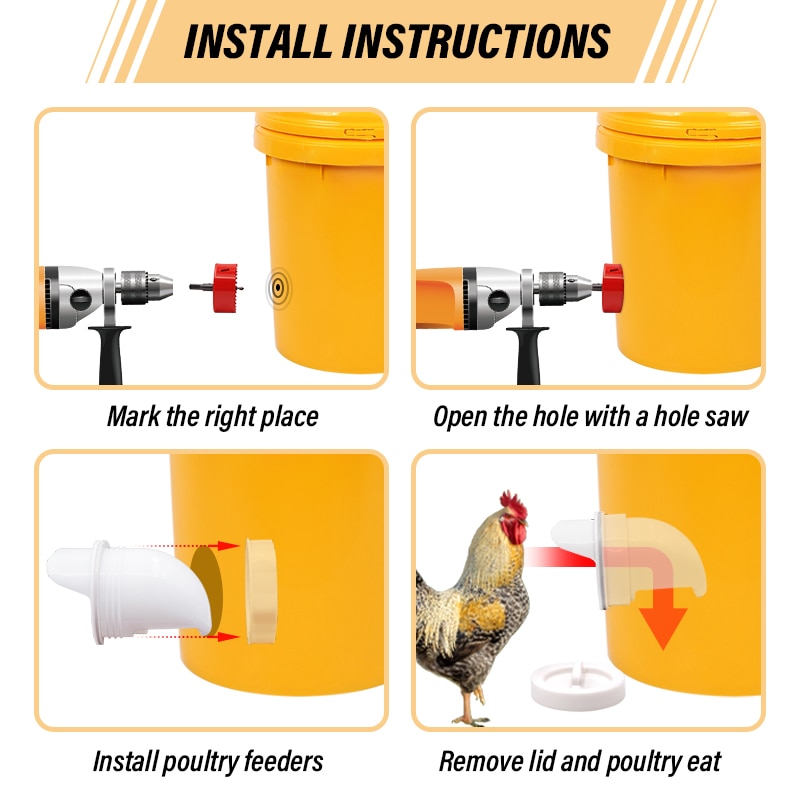 INSTALL INSTRUCTIONS

Mark the right place

Open the hole with a hole saw

Install poultry feeders

Remove lid and poultry eat