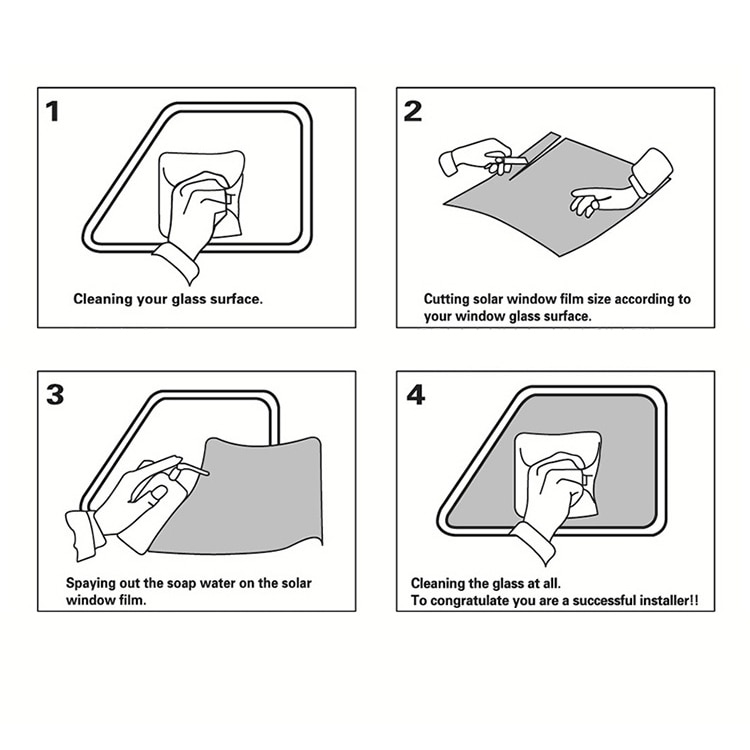 1

Cleaning your glass surface.

2

Cutting solar window film size according to your window glass surface.

3

Spaying out the soap water on the solar window film.

4

Cleaning the glass at all.
To congratulate you are a successful installer!!