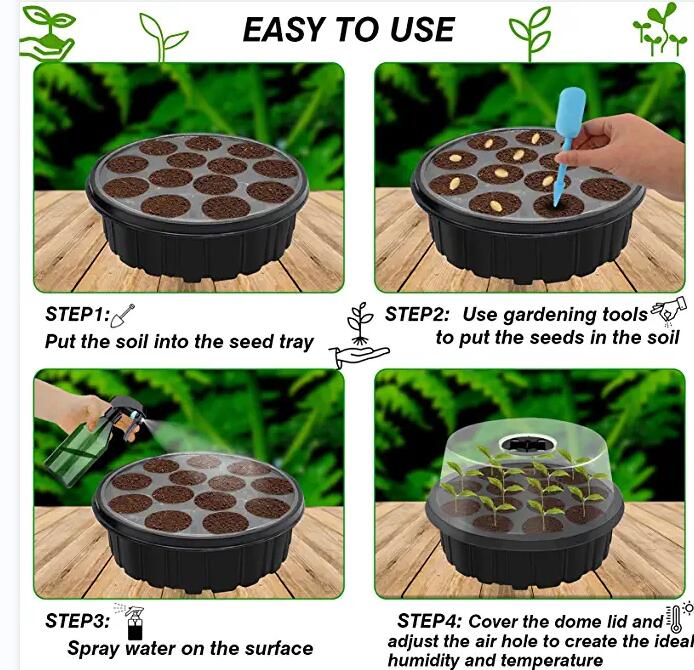 EASY TO USE

STEP1:
Put the soil into the seed tray

STEP2: Use gardening tools to put the seeds in the soil

STEP3:
Spray water on the surface

STEP4: Cover the dome lid and adjust the air hole to create the ideal humidity and temperature