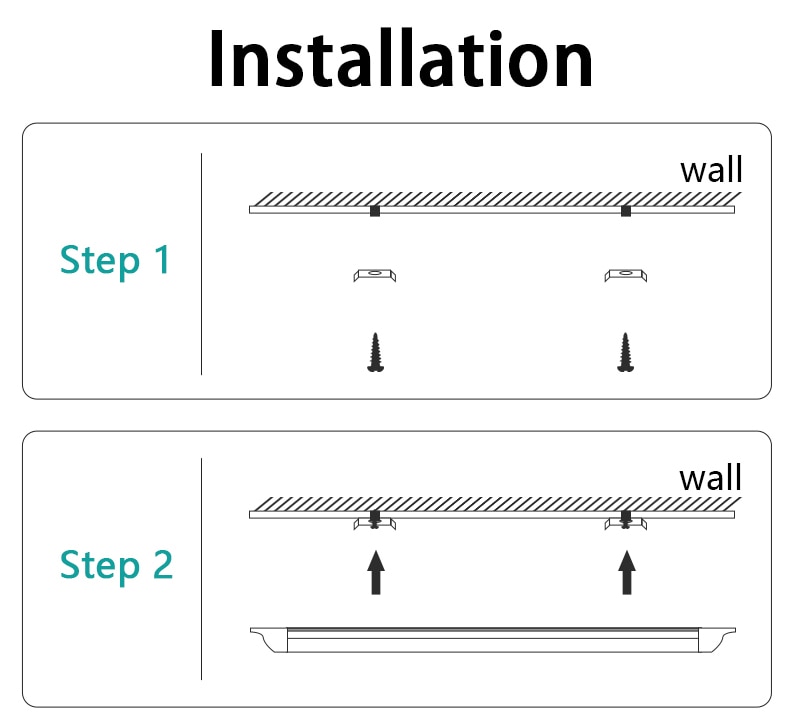 Installation

Step 1

wall

Step 2

wall