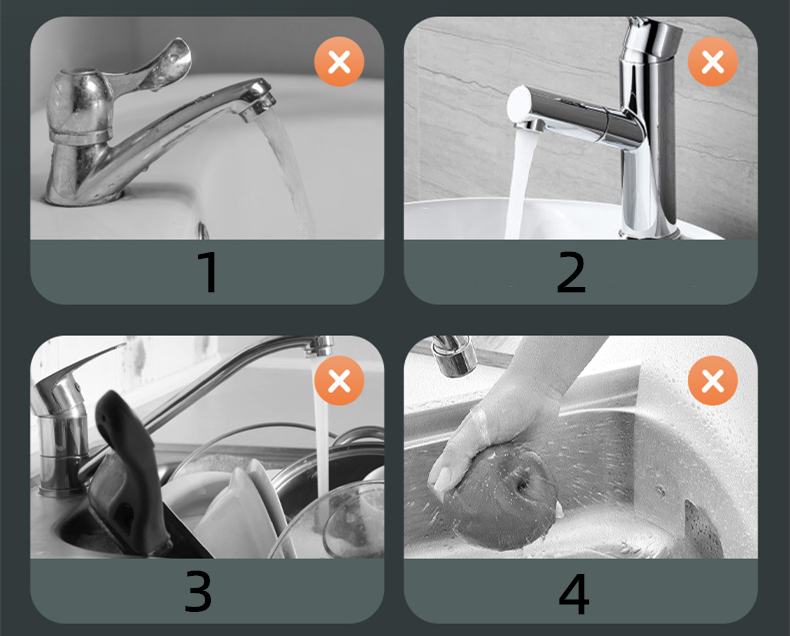 1

2

3

4