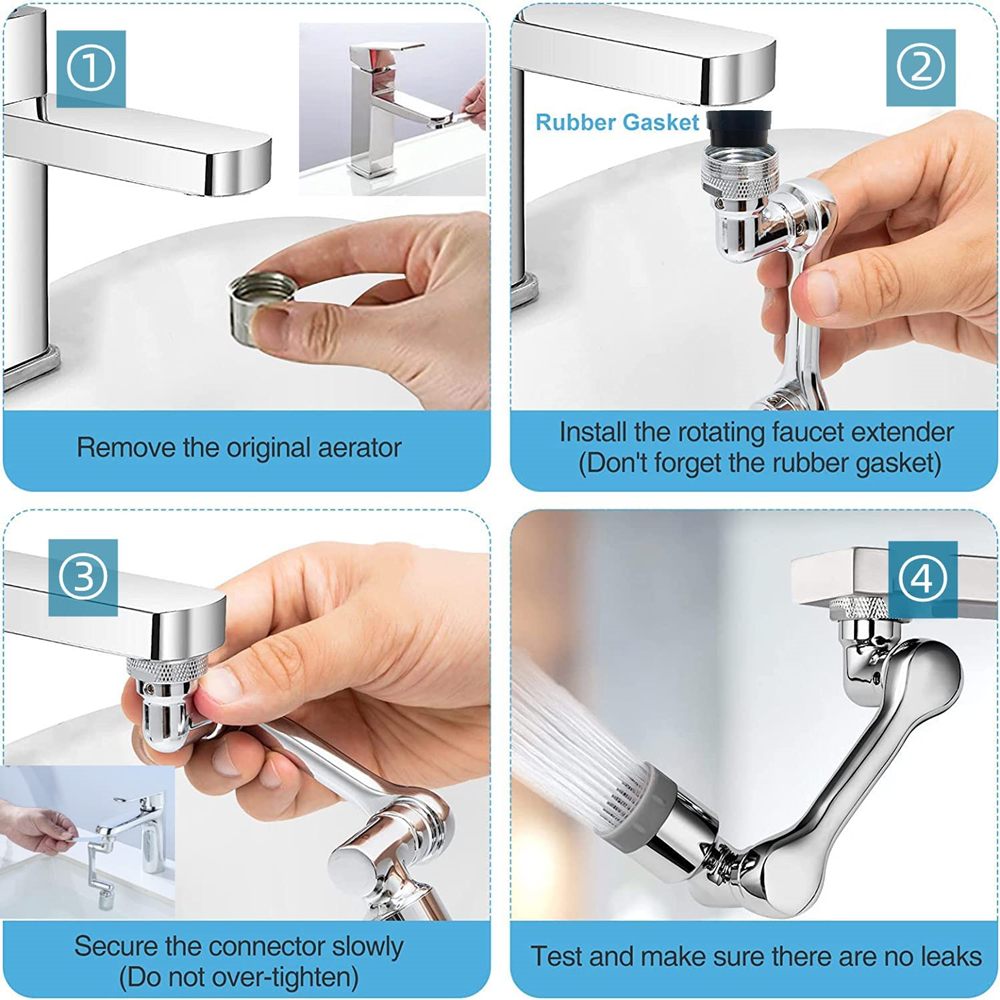 ①

Remove the original aerator

②

Rubber Gasket

Install the rotating faucet extender
(Don't forget the rubber gasket)

③

Secure the connector slowly
(Do not over-tighten)

④

Test and make sure there are no leaks