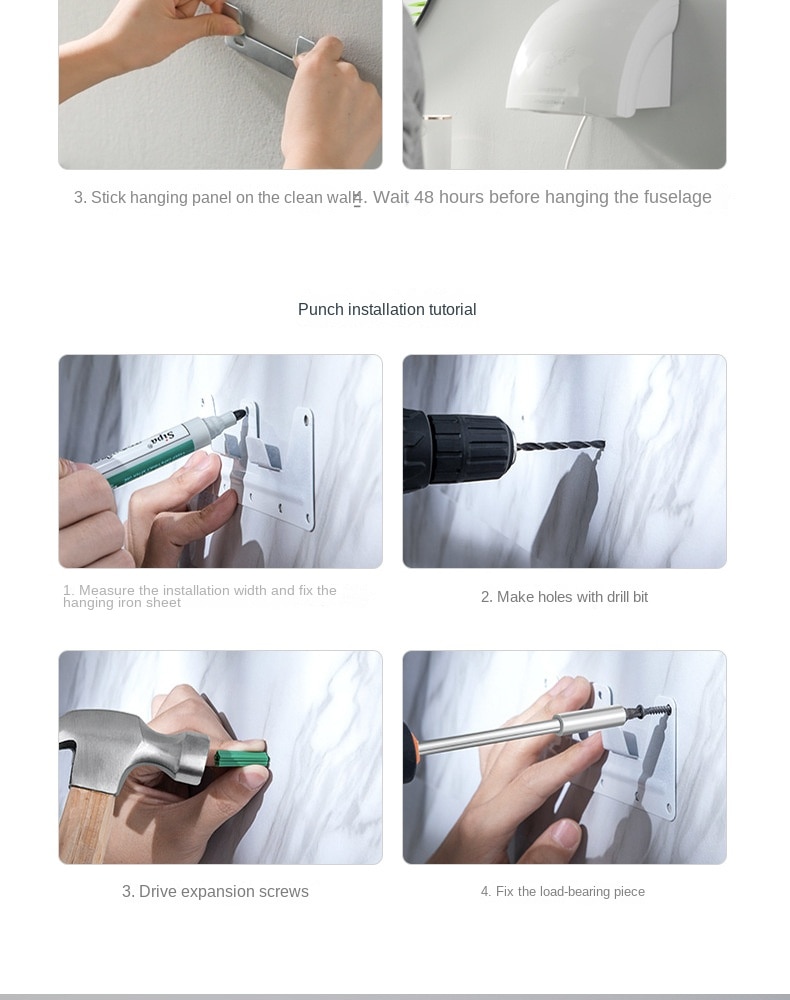 3. Stick hanging panel on the clean wall

4. Wait 48 hours before hanging the fuselage

Punch installation tutorial

Sipa

1. Measure the installation width and fix the hanging iron sheet

2. Make holes with drill bit

3. Drive expansion screws

4. Fix the load-bearing piece