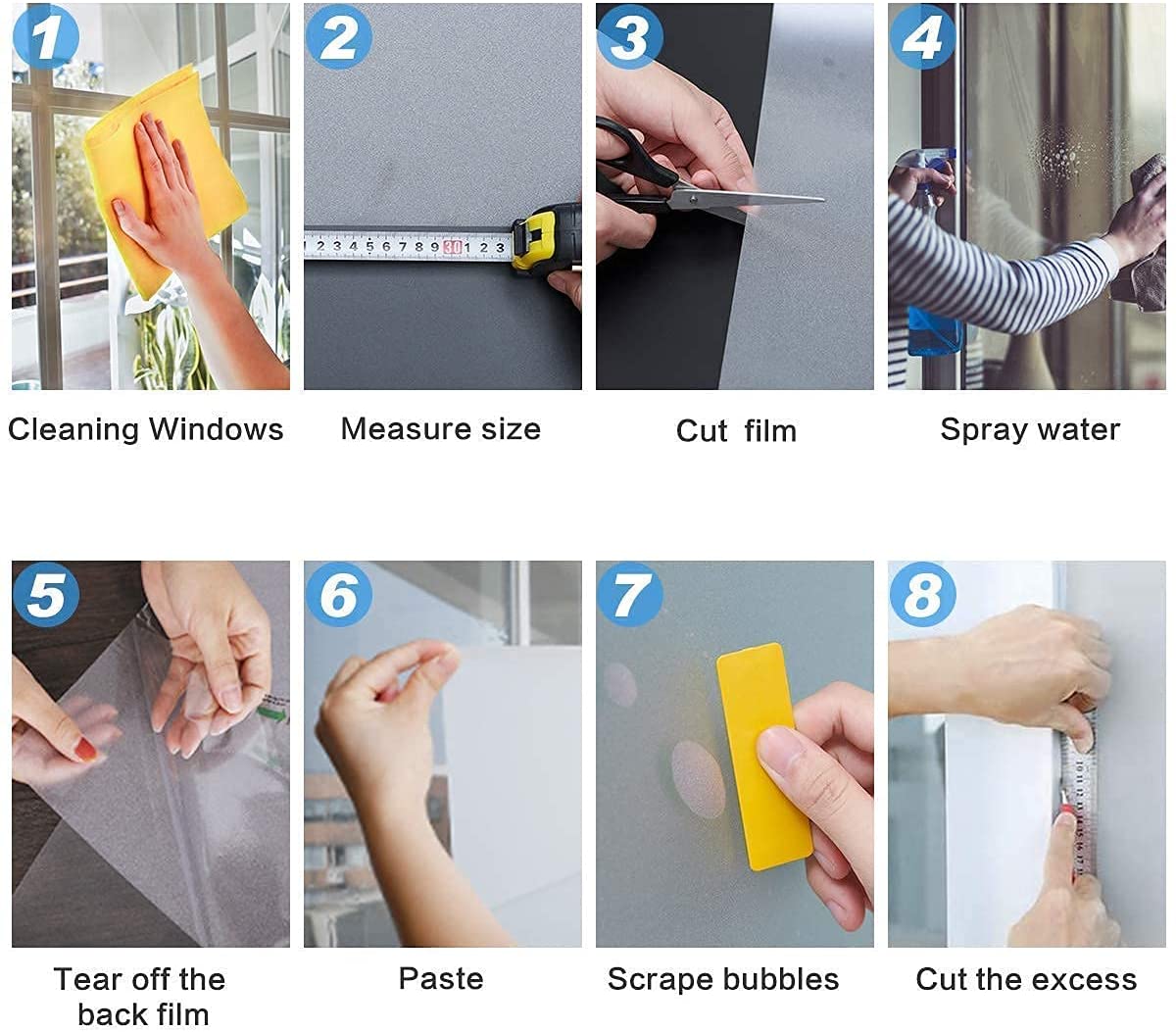 1
Cleaning Windows

2
1 2 3 4 5 6 7 8 9 30 1 2 3
Measure size

3
Cut film

4
Spray water

5
Tear off the back film

6
Paste

7
Scrape bubbles

8
Cut the excess