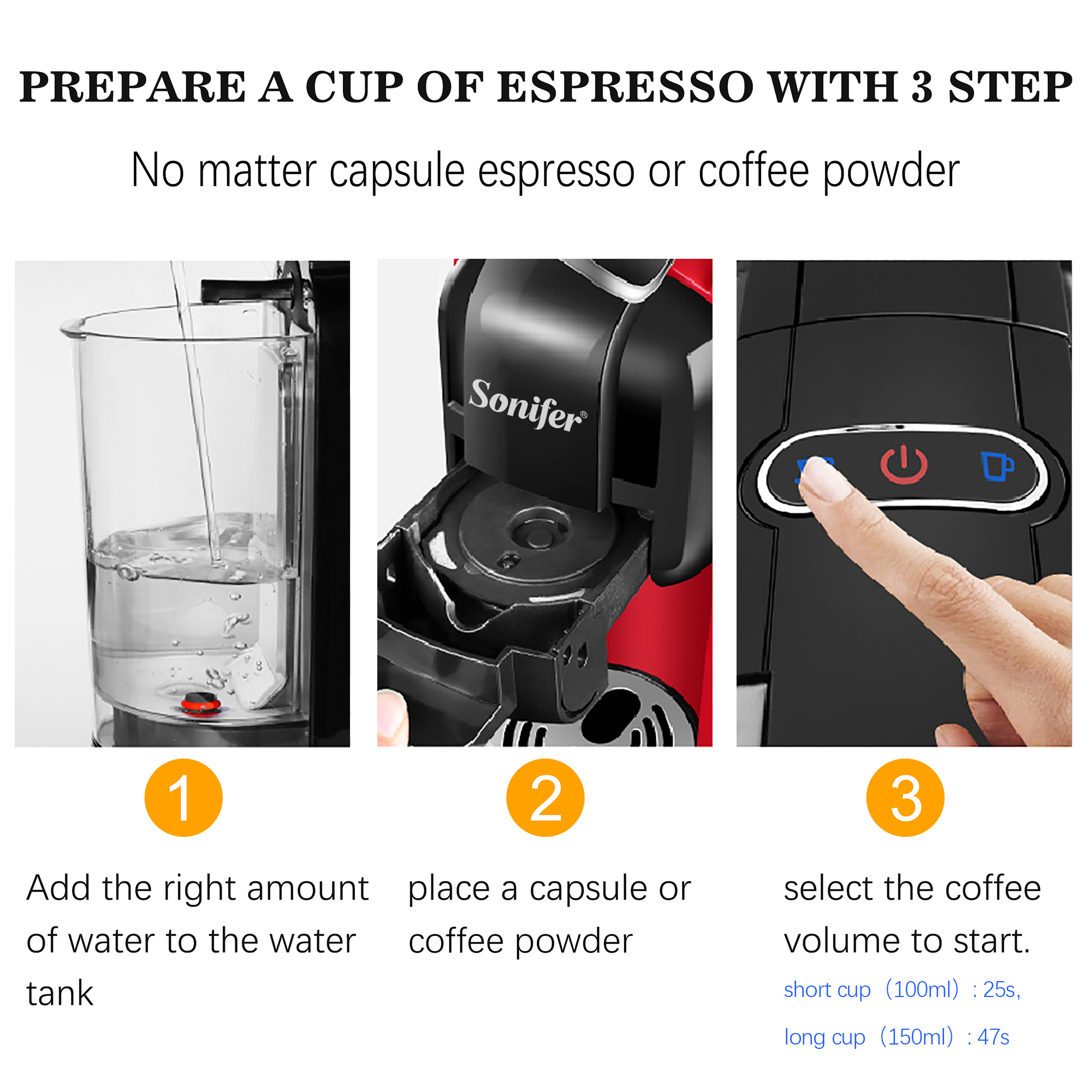 PREPARE A CUP OF ESPRESSO WITH 3 STEP

No matter capsule espresso or coffee powder

Sonifer®

1

Add the right amount of water to the water tank

2

place a capsule or coffee powder

3

select the coffee volume to start.

short cup（100ml）: 25s,

long cup（150ml）: 47s