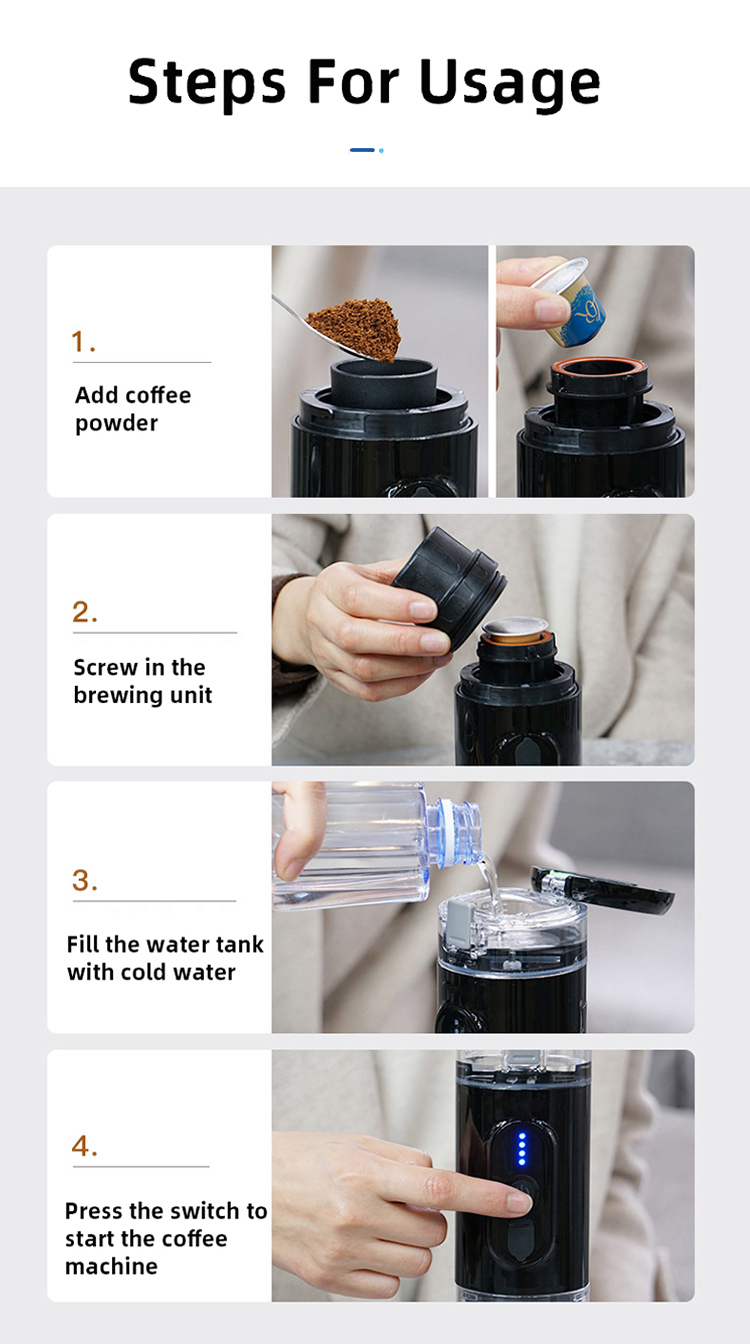 Steps For Usage

1.

Add coffee powder

2.

Screw in the brewing unit

3.

Fill the water tank with cold water

4.

Press the switch to start the coffee machine