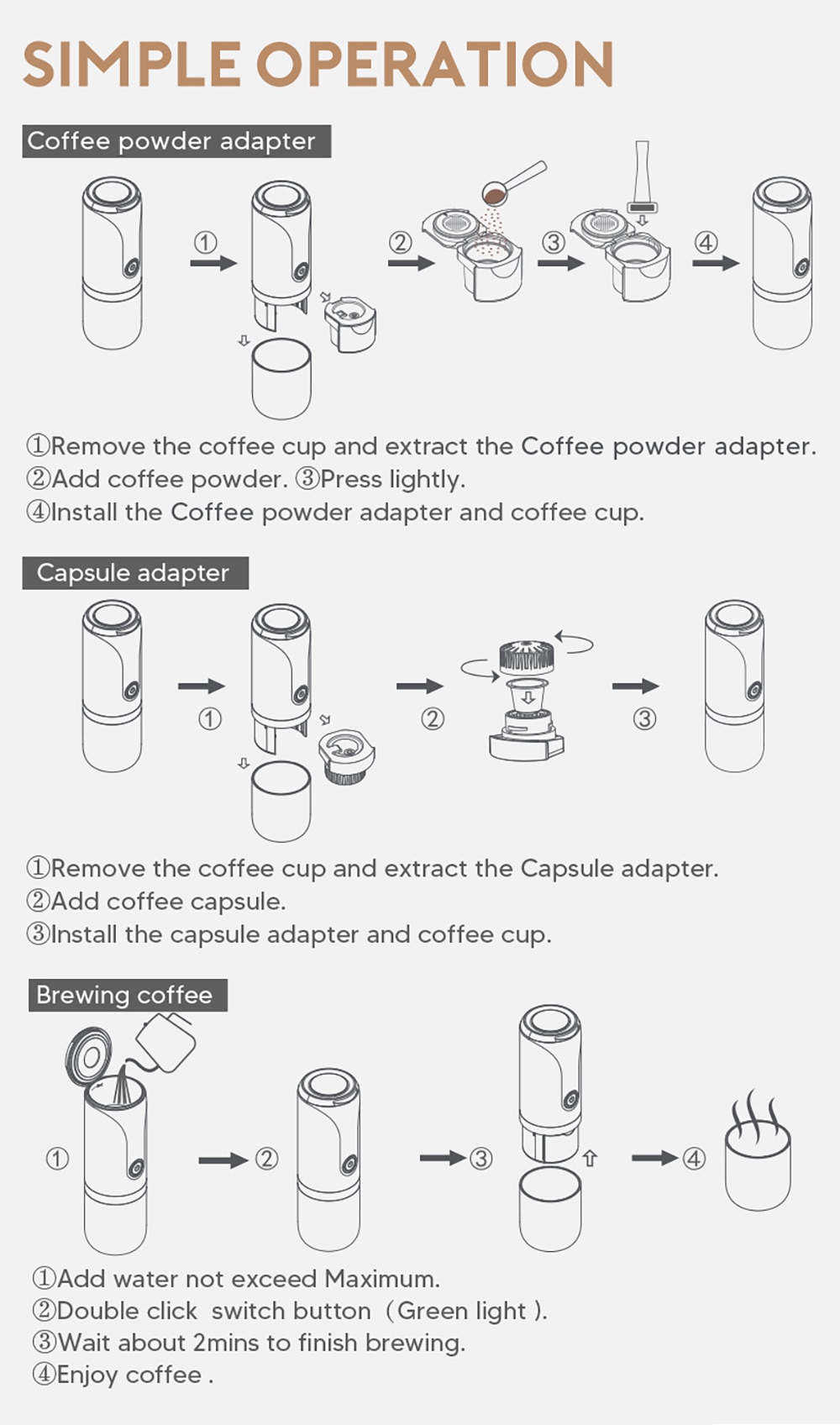 SIMPLE OPERATION

Coffee powder adapter

①

②

③

④

①Remove the coffee cup and extract the Coffee powder adapter.
②Add coffee powder. ③Press lightly.
④Install the Coffee powder adapter and coffee cup.

Capsule adapter

①

②

③

①Remove the coffee cup and extract the Capsule adapter.
②Add coffee capsule.
③Install the capsule adapter and coffee cup.

Brewing coffee

①

②

③

④

①Add water not exceed Maximum.
②Double click switch button（Green light ).
③Wait about 2mins to finish brewing.
④Enjoy coffee .